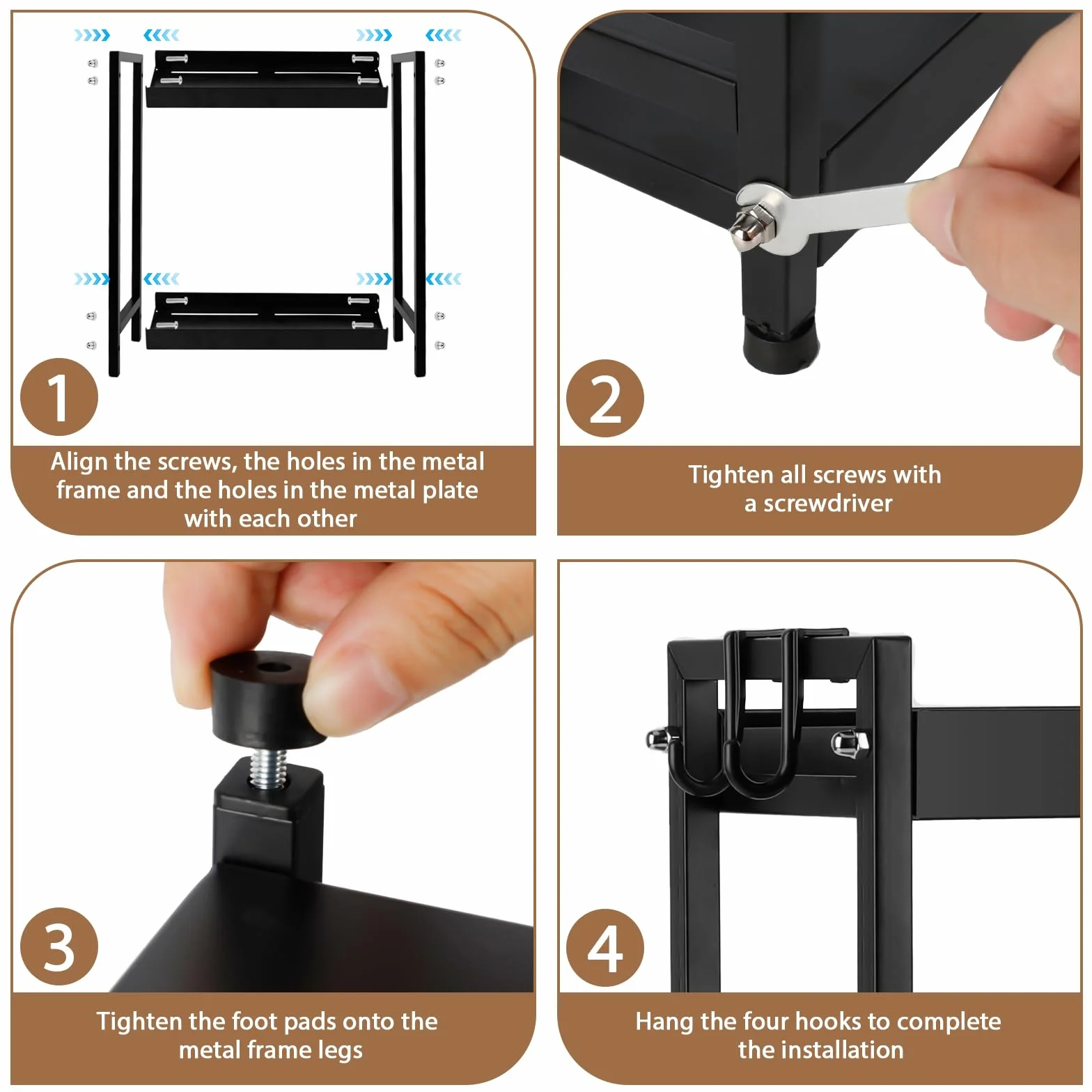 1

Align the screws, the holes in the metal frame and the holes in the metal plate with each other

2

Tighten all screws with a screwdriver

3

Tighten the foot pads onto the metal frame legs

4

Hang the four hooks to complete the installation