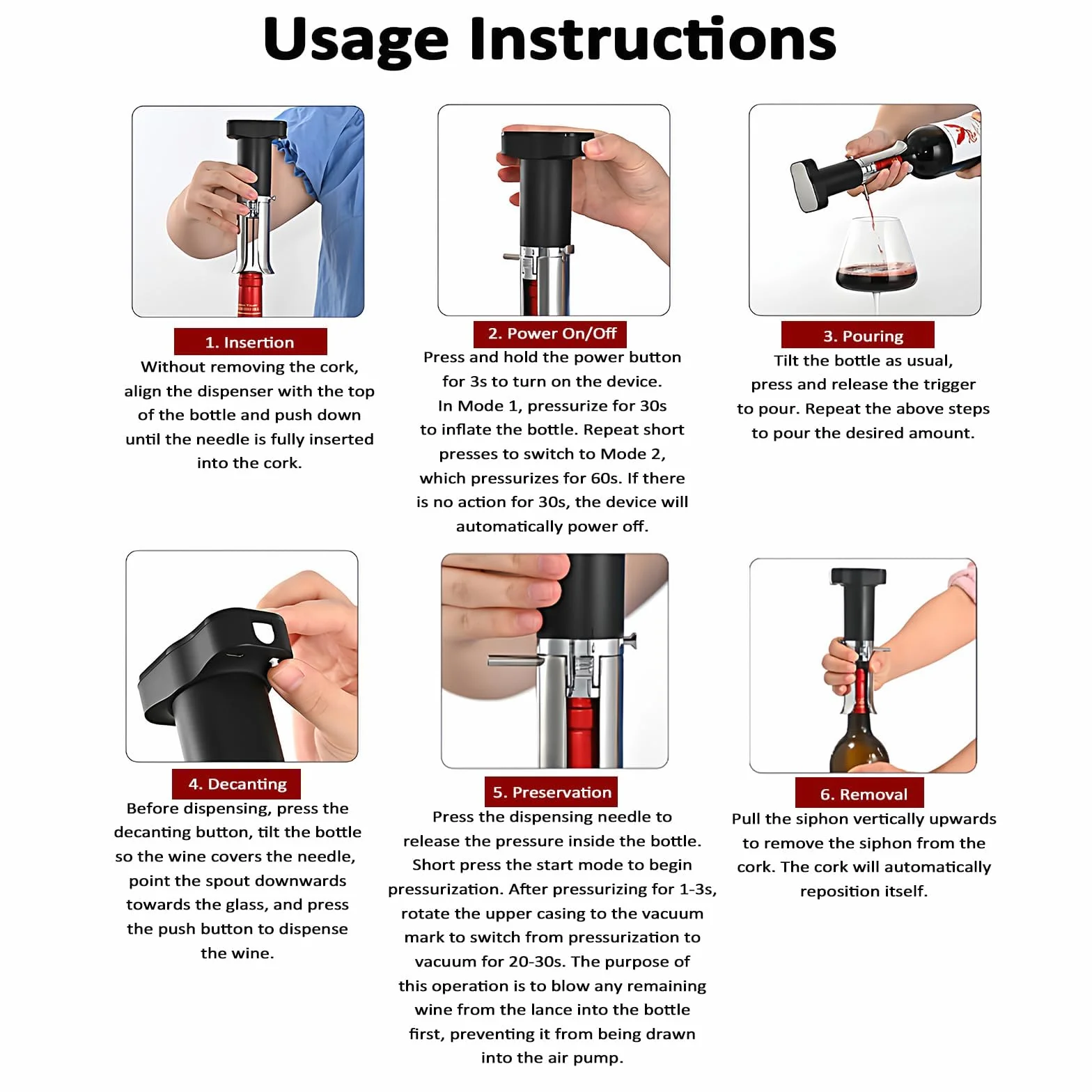 Usage Instructions

1. Insertion
Without removing the cork, align the dispenser with the top of the bottle and push down until the needle is fully inserted into the cork.

2. Power On/Off
Press and hold the power button for 3s to turn on the device. In Mode 1, pressurize for 30s to inflate the bottle. Repeat short presses to switch to Mode 2, which pressurizes for 60s. If there is no action for 30s, the device will automatically power off.

3. Pouring
Tilt the bottle as usual, press and release the trigger to pour. Repeat the above steps to pour the desired amount.

4. Decanting
Before dispensing, press the decanting button, tilt the bottle so the wine covers the needle, point the spout downwards towards the glass, and press the push button to dispense the wine.

5. Preservation
Press the dispensing needle to release the pressure inside the bottle. Short press the start mode to begin pressurization. After pressurizing for 1-3s, rotate the upper casing to the vacuum mark to switch from pressurization to vacuum for 20-30s. The purpose of this operation is to blow any remaining wine from the lance into the bottle first, preventing it from being drawn into the air pump.

6. Removal
Pull the siphon vertically upwards to remove the siphon from the cork. The cork will automatically reposition itself.