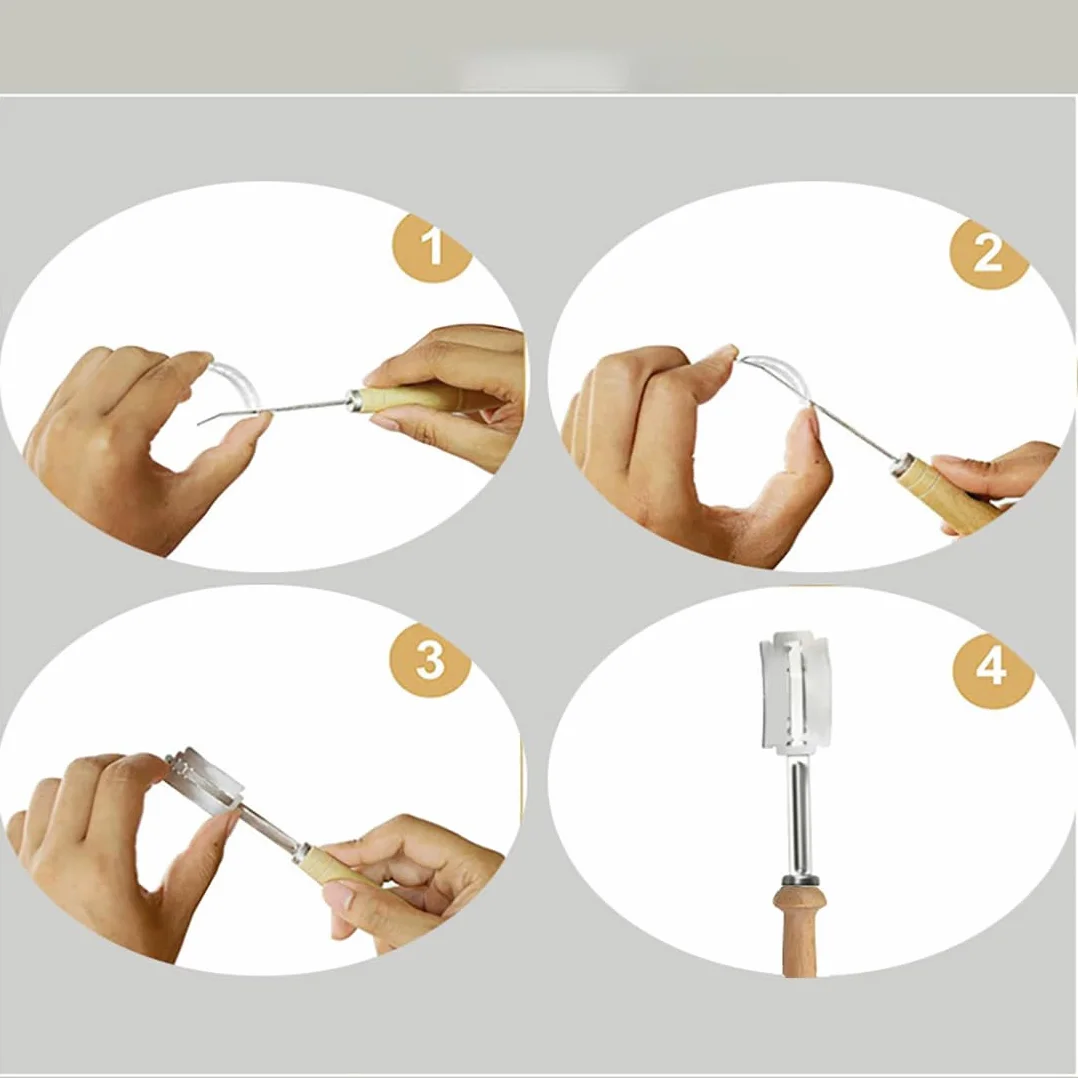 1

2

3

4