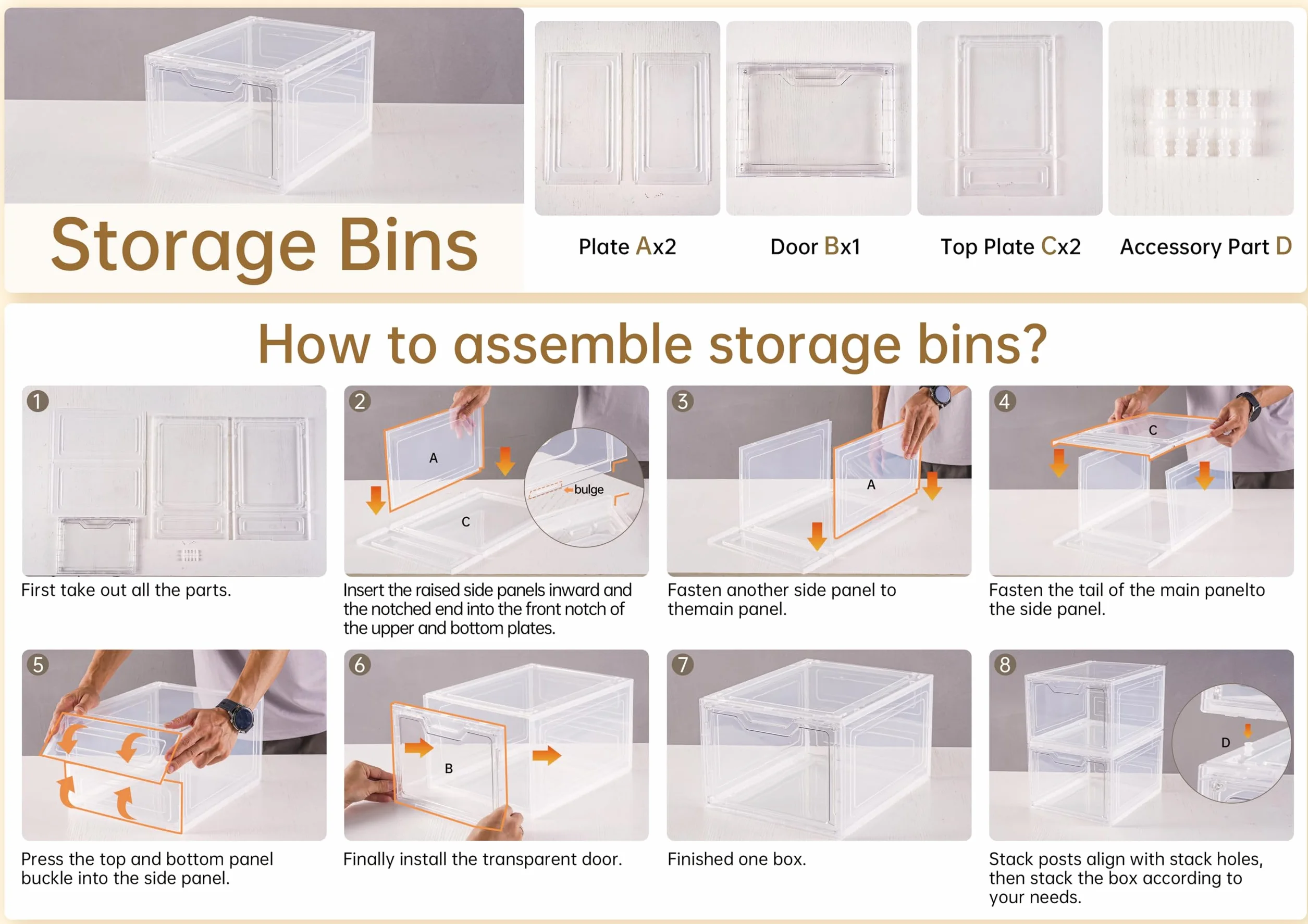 Storage Bins

Plate Ax2

Door Bx1

Top Plate Cx2

Accessory Part D

How to assemble storage bins?

1

First take out all the parts.

2

A

C

bulge

Insert the raised side panels inward and the notched end into the front notch of the upper and bottom plates.

3

A

Fasten another side panel to themain panel.

4

C

Fasten the tail of the main panelto the side panel.

5

Press the top and bottom panel buckle into the side panel.

6

B

Finally install the transparent door.

7

Finished one box.

8

D

Stack posts align with stack holes, then stack the box according to your needs.