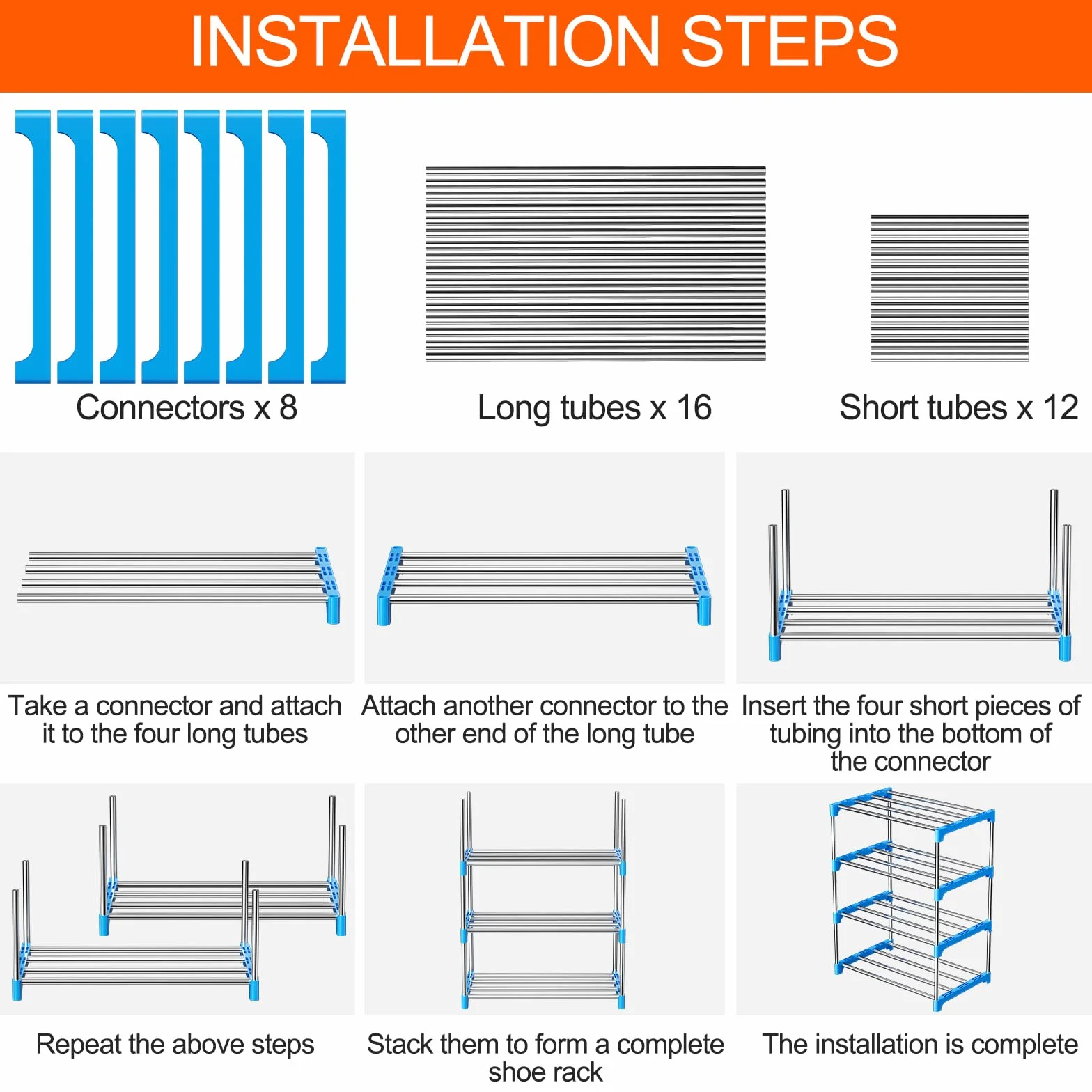 INSTALLATION STEPS

Connectors x 8

Long tubes x 16

Short tubes x 12

Take a connector and attach it to the four long tubes

Attach another connector to the other end of the long tube

Insert the four short pieces of tubing into the bottom of the connector

Repeat the above steps

Stack them to form a complete shoe rack

The installation is complete