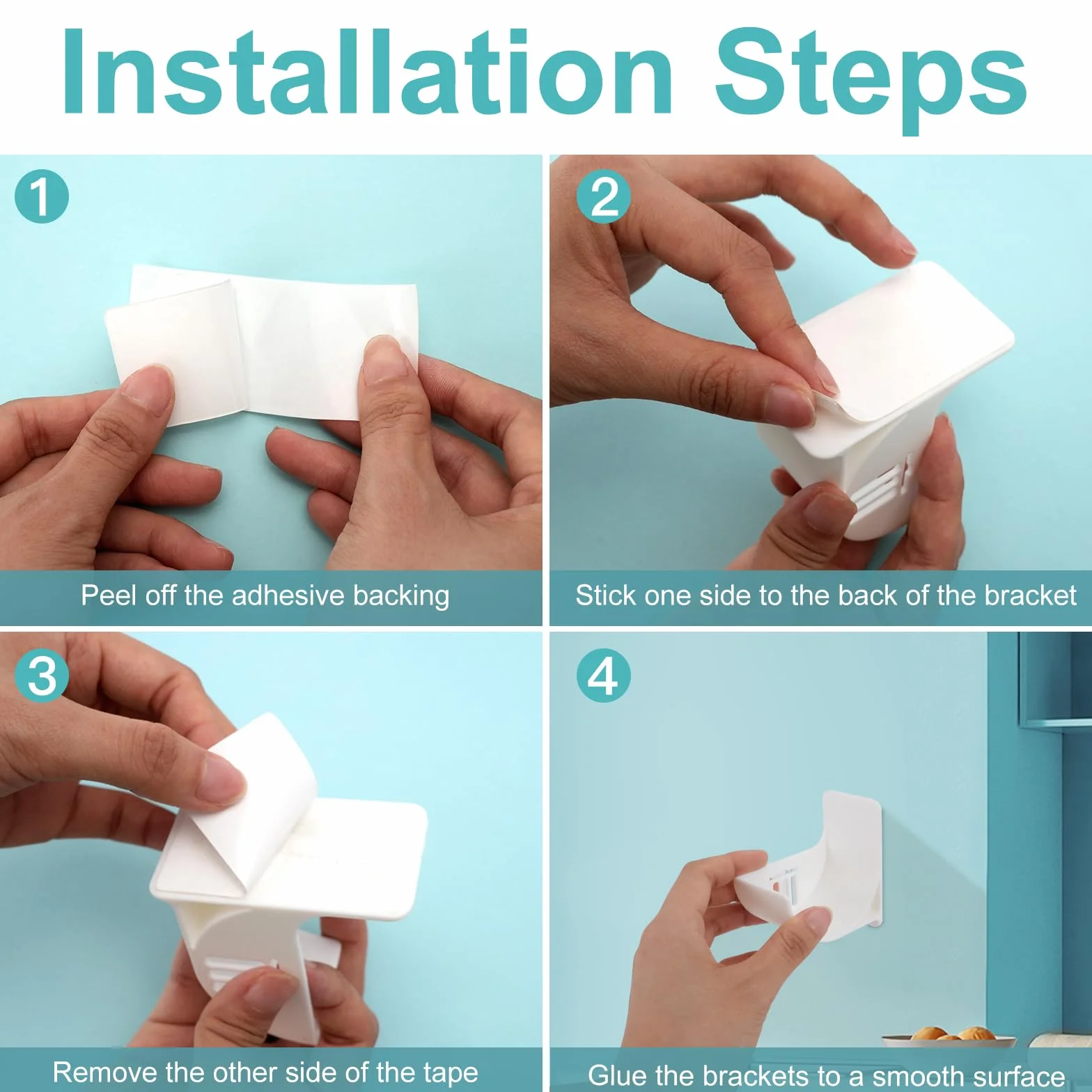 Installation Steps

1

Peel off the adhesive backing

2

Stick one side to the back of the bracket

3

Remove the other side of the tape

4

Glue the brackets to a smooth surface