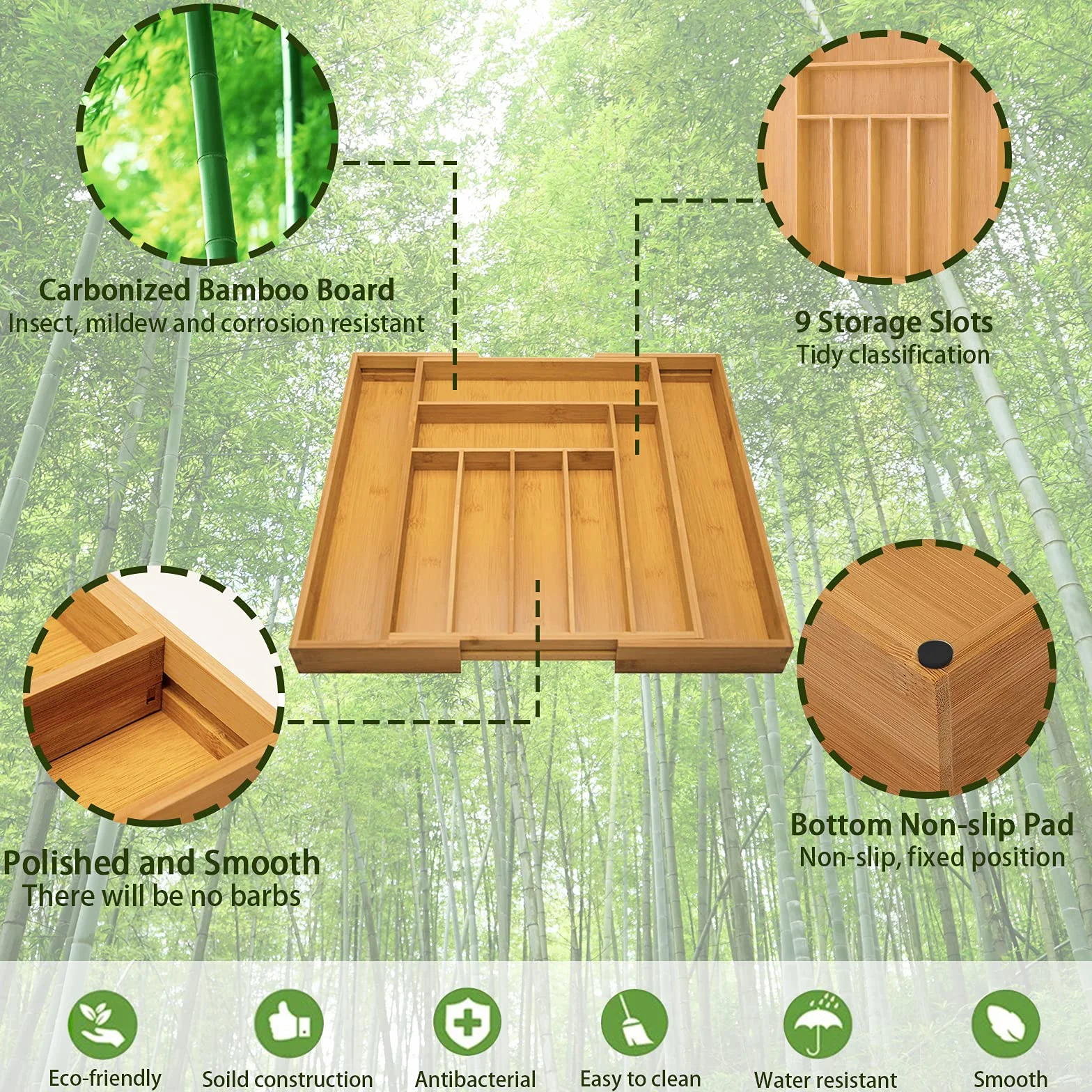 Carbonized Bamboo Board
Insect, mildew and corrosion resistant

9 Storage Slots
Tidy classification

Polished and Smooth
There will be no barbs

Bottom Non-slip Pad
Non-slip, fixed position

Eco-friendly
Soild construction
Antibacterial
Easy to clean
Water resistant
Smooth