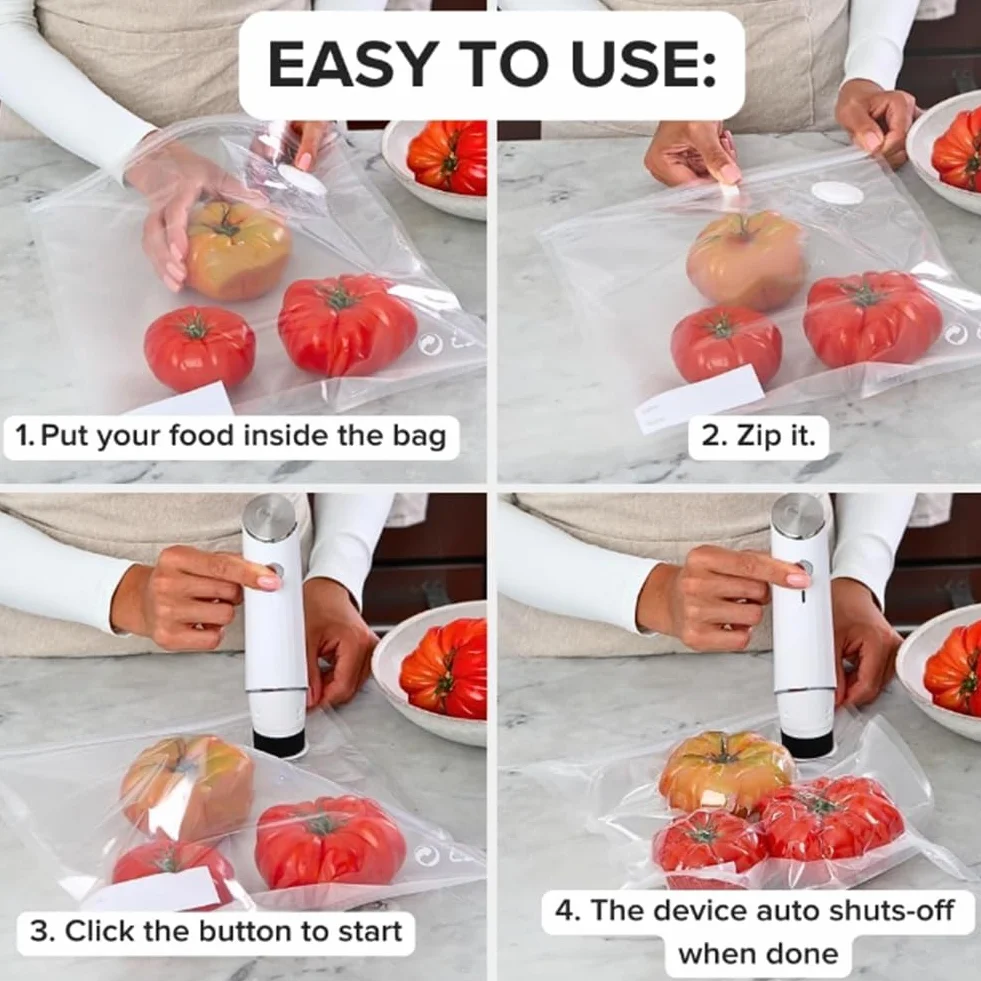 EASY TO USE:

1. Put your food inside the bag

2. Zip it.

3. Click the button to start

4. The device auto shuts-off when done