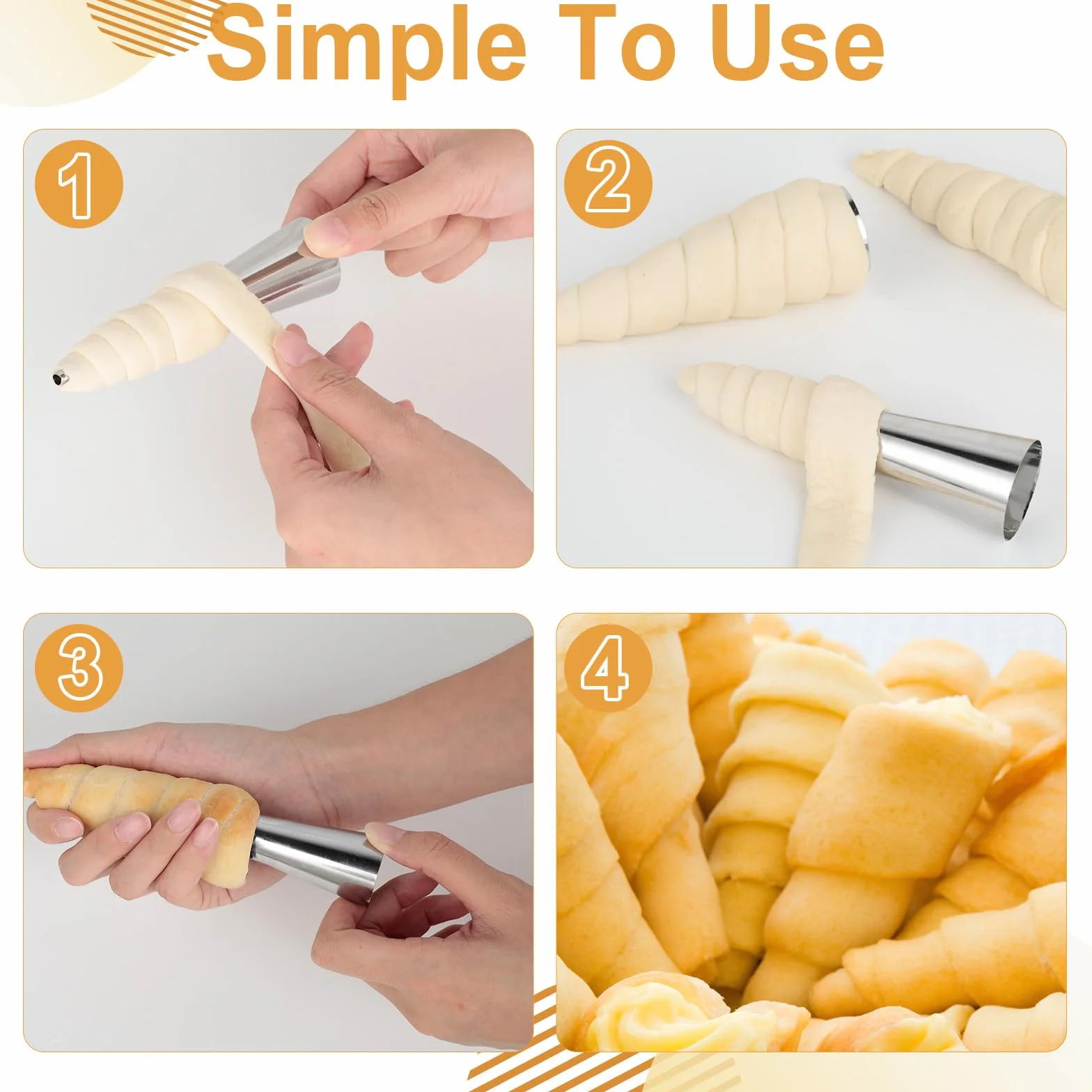 Simple To Use

1

2

3

4