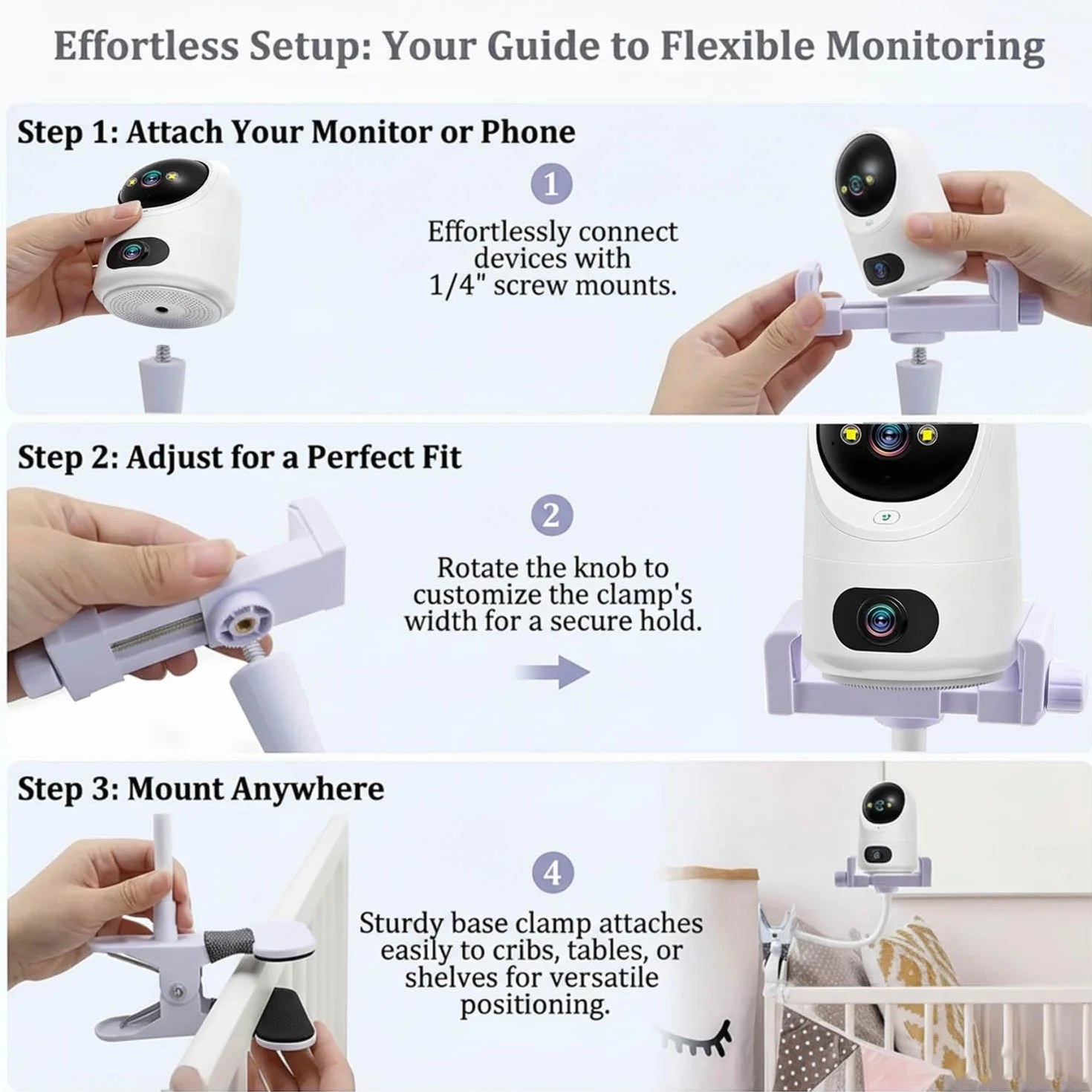 Effortless Setup: Your Guide to Flexible Monitoring

Step 1: Attach Your Monitor or Phone

1

Effortlessly connect devices with 1/4" screw mounts.

Step 2: Adjust for a Perfect Fit

2

Rotate the knob to customize the clamp's width for a secure hold.

Step 3: Mount Anywhere

4

Sturdy base clamp attaches easily to cribs, tables, or shelves for versatile positioning.