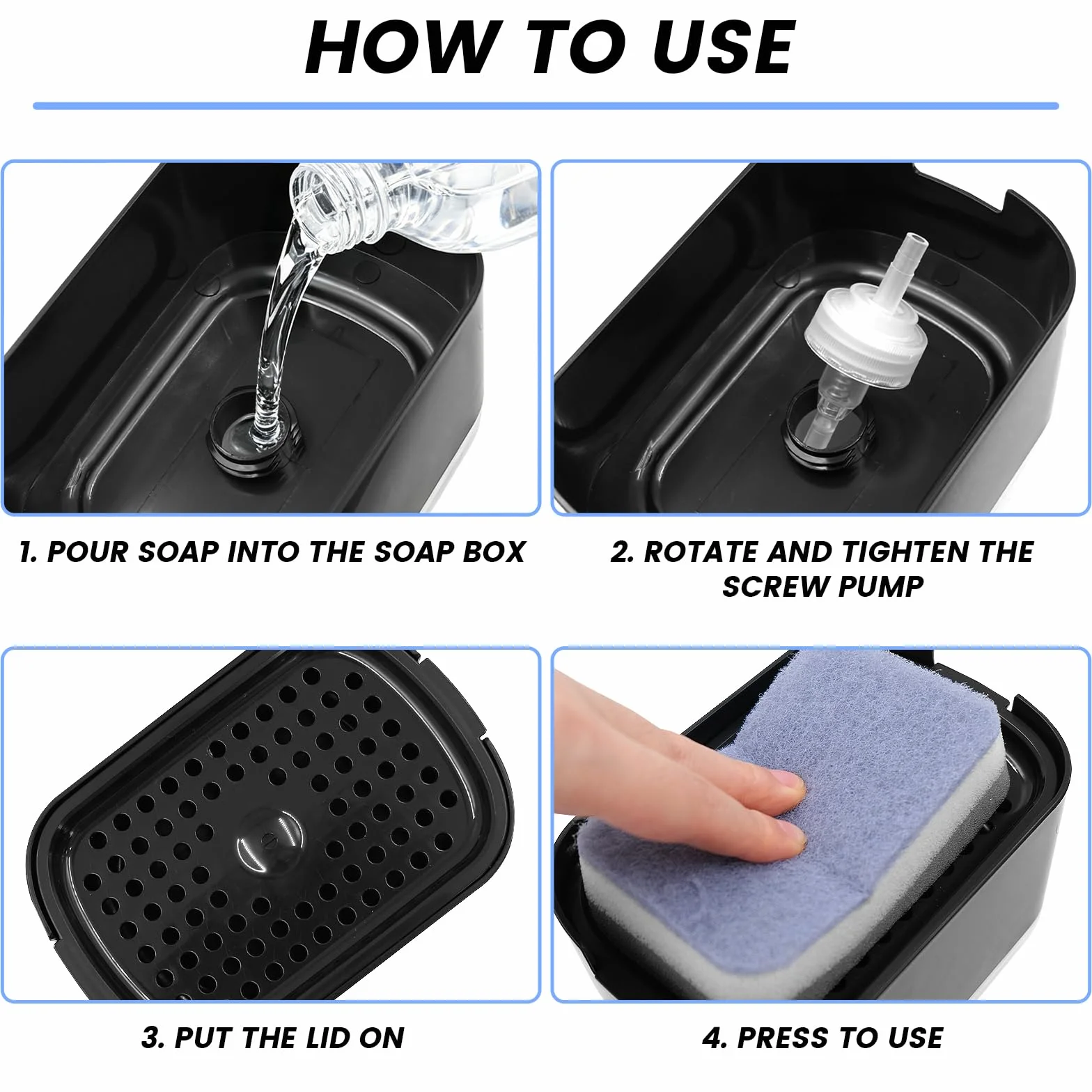 HOW TO USE

1. POUR SOAP INTO THE SOAP BOX

2. ROTATE AND TIGHTEN THE SCREW PUMP

3. PUT THE LID ON

4. PRESS TO USE