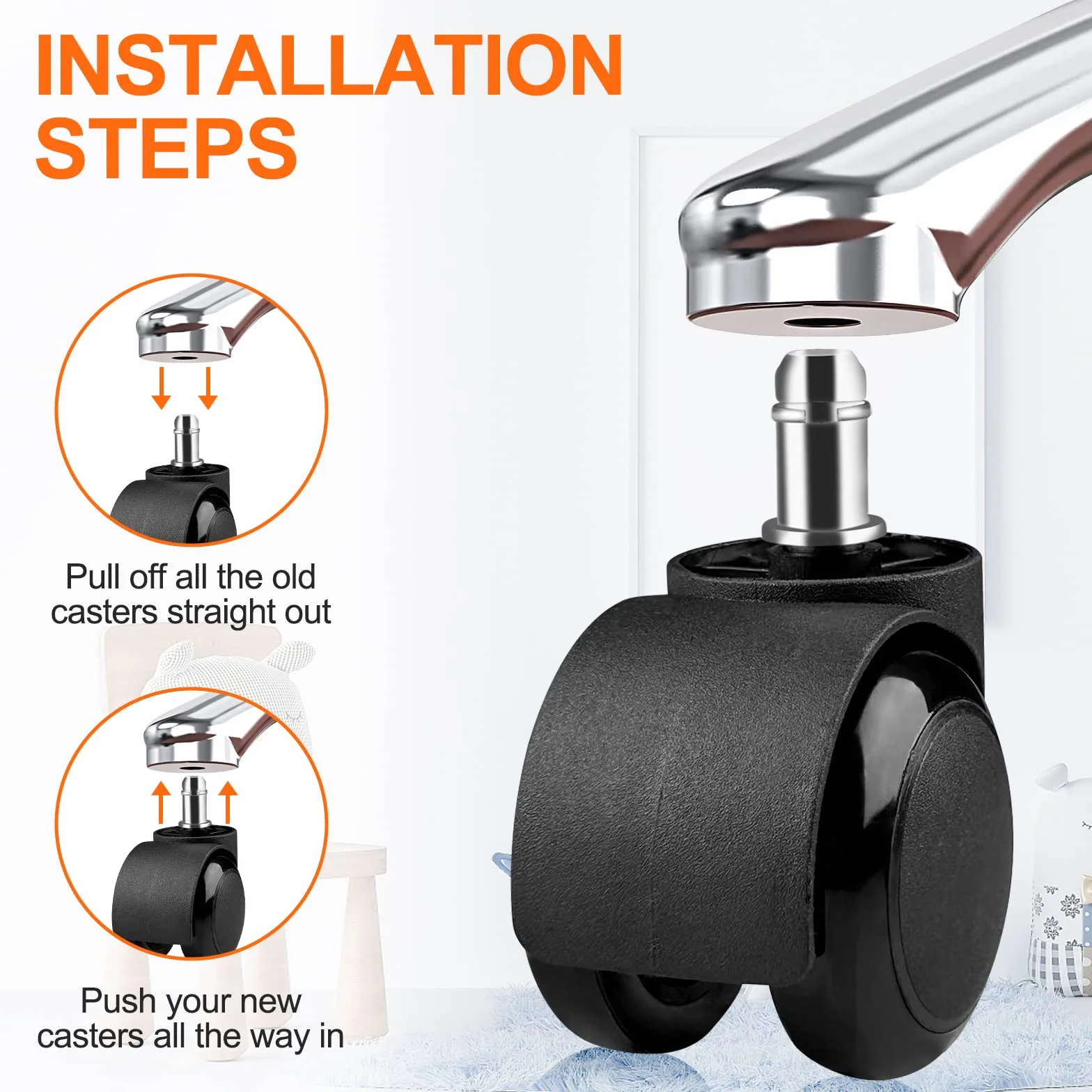 INSTALLATION STEPS

Pull off all the old casters straight out

Push your new casters all the way in