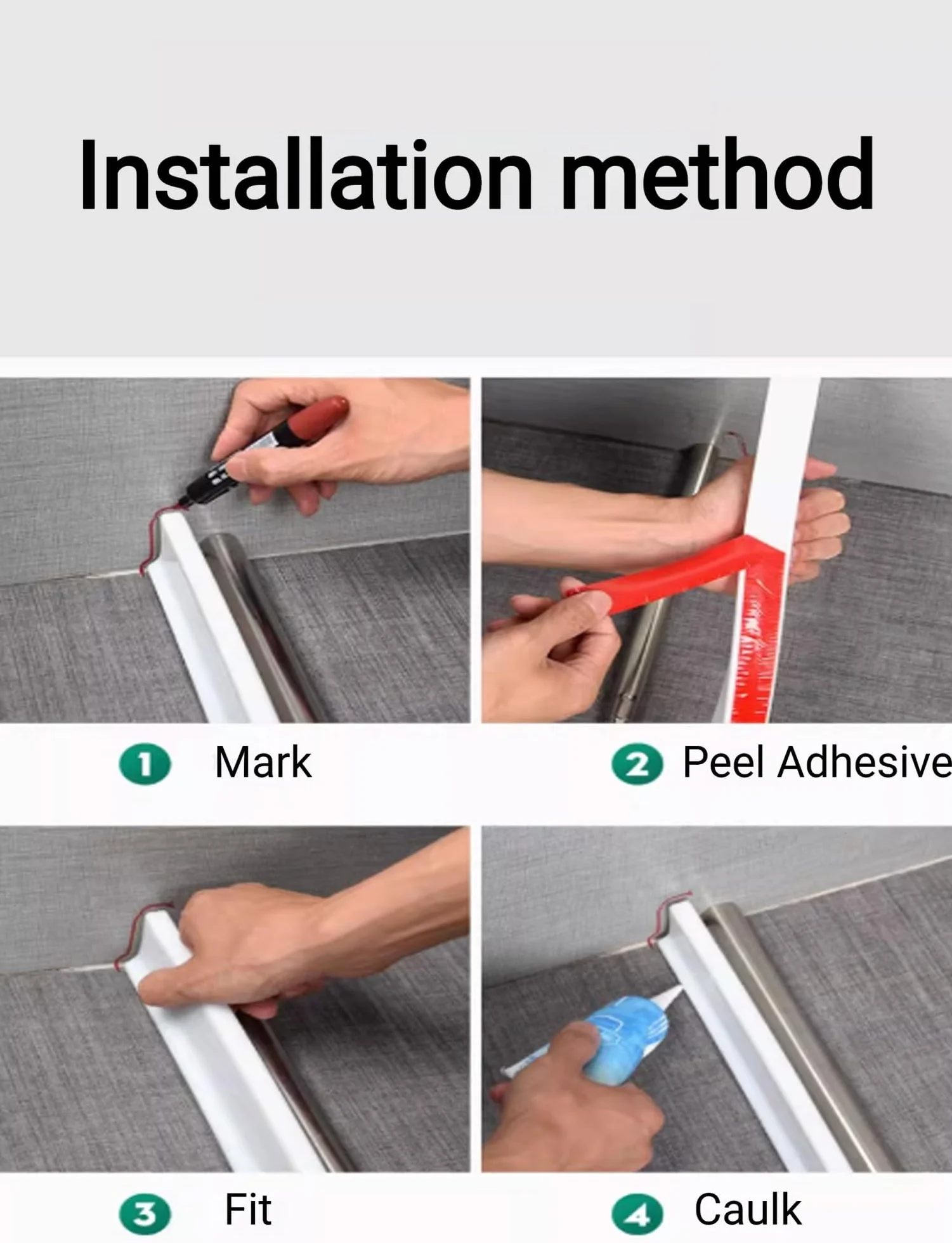 Installation method

1 Mark

2 Peel Adhesive

3 Fit

4 Caulk