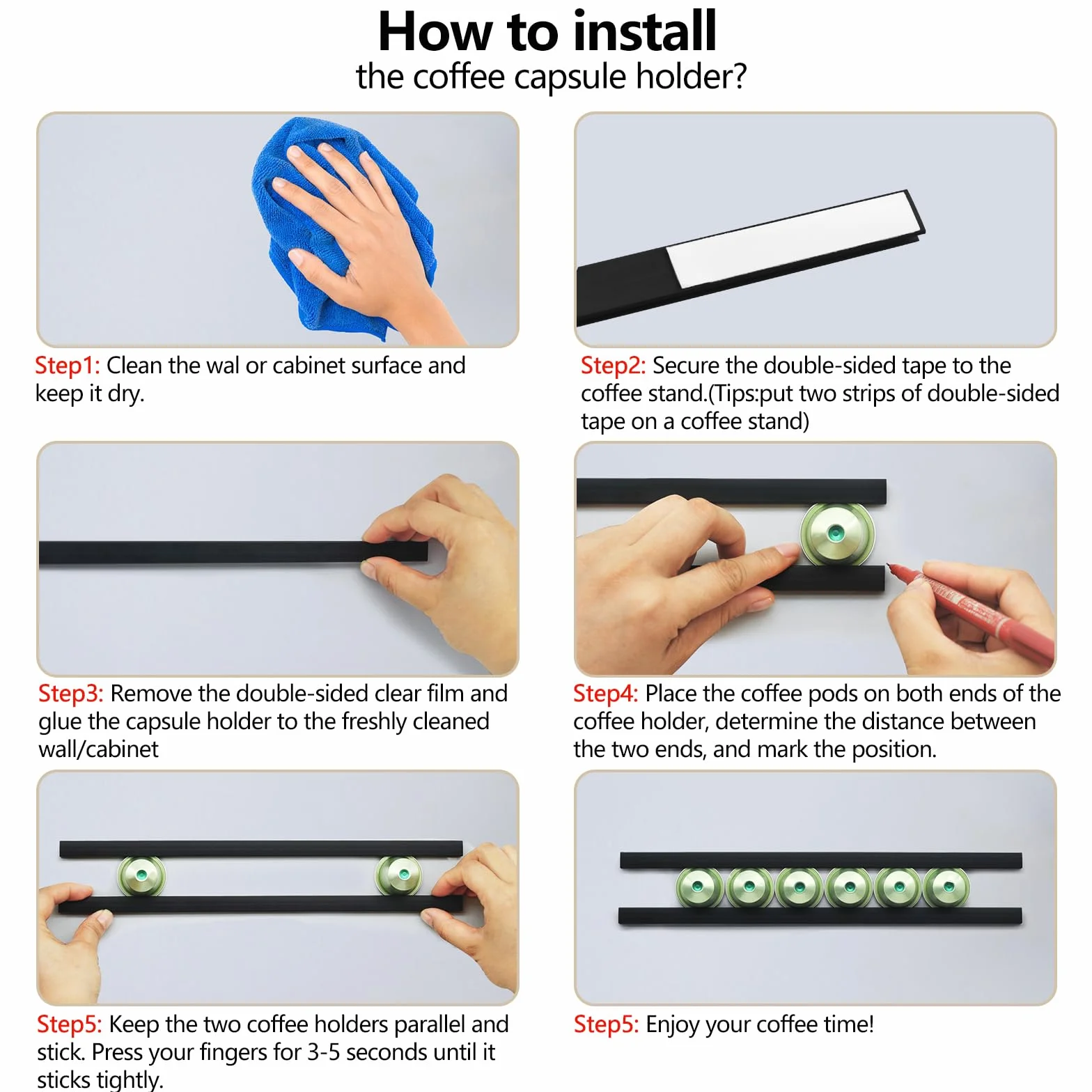 How to install
the coffee capsule holder?

Step1: Clean the wal or cabinet surface and keep it dry.

Step2: Secure the double-sided tape to the coffee stand.(Tips:put two strips of double-sided tape on a coffee stand)

Step3: Remove the double-sided clear film and glue the capsule holder to the freshly cleaned wall/cabinet

Step4: Place the coffee pods on both ends of the coffee holder, determine the distance between the two ends, and mark the position.

Step5: Keep the two coffee holders parallel and stick. Press your fingers for 3-5 seconds until it sticks tightly.

Step5: Enjoy your coffee time!