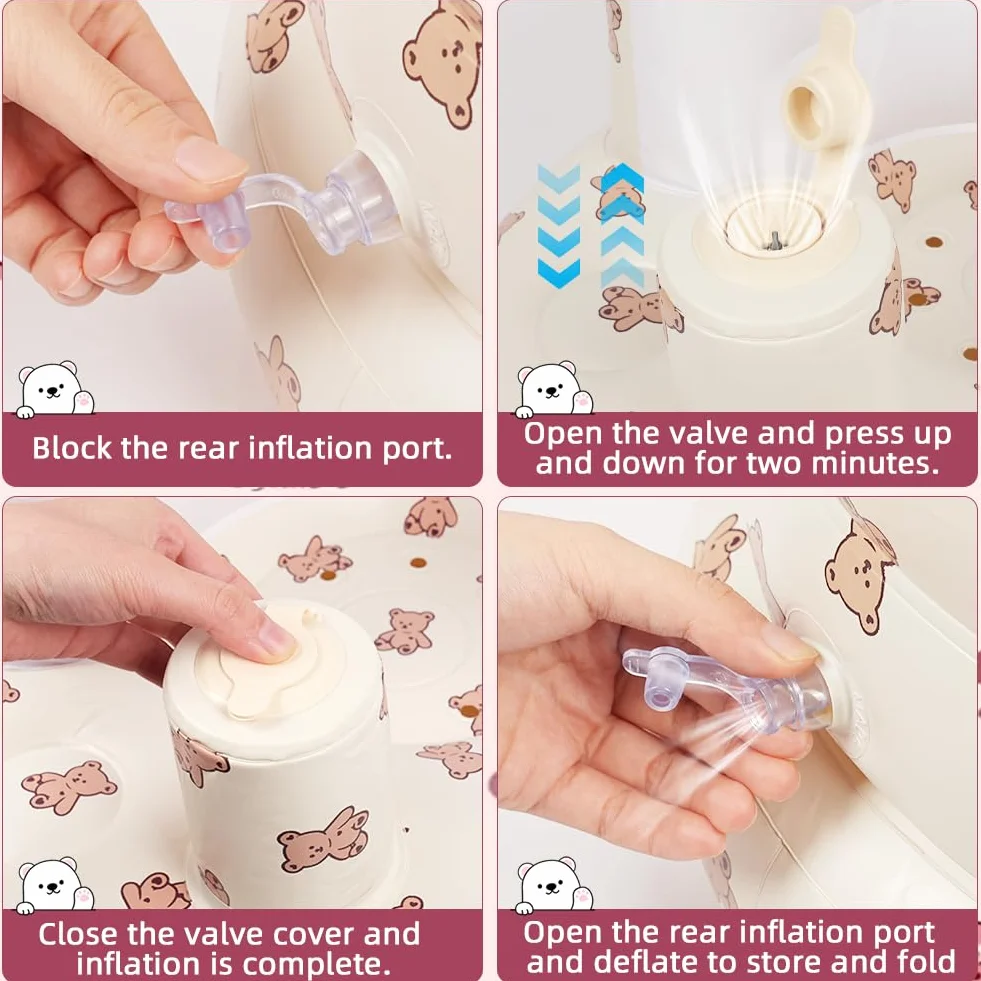 Block the rear inflation port.

Open the valve and press up and down for two minutes.

Close the valve cover and inflation is complete.

Open the rear inflation port and deflate to store and fold