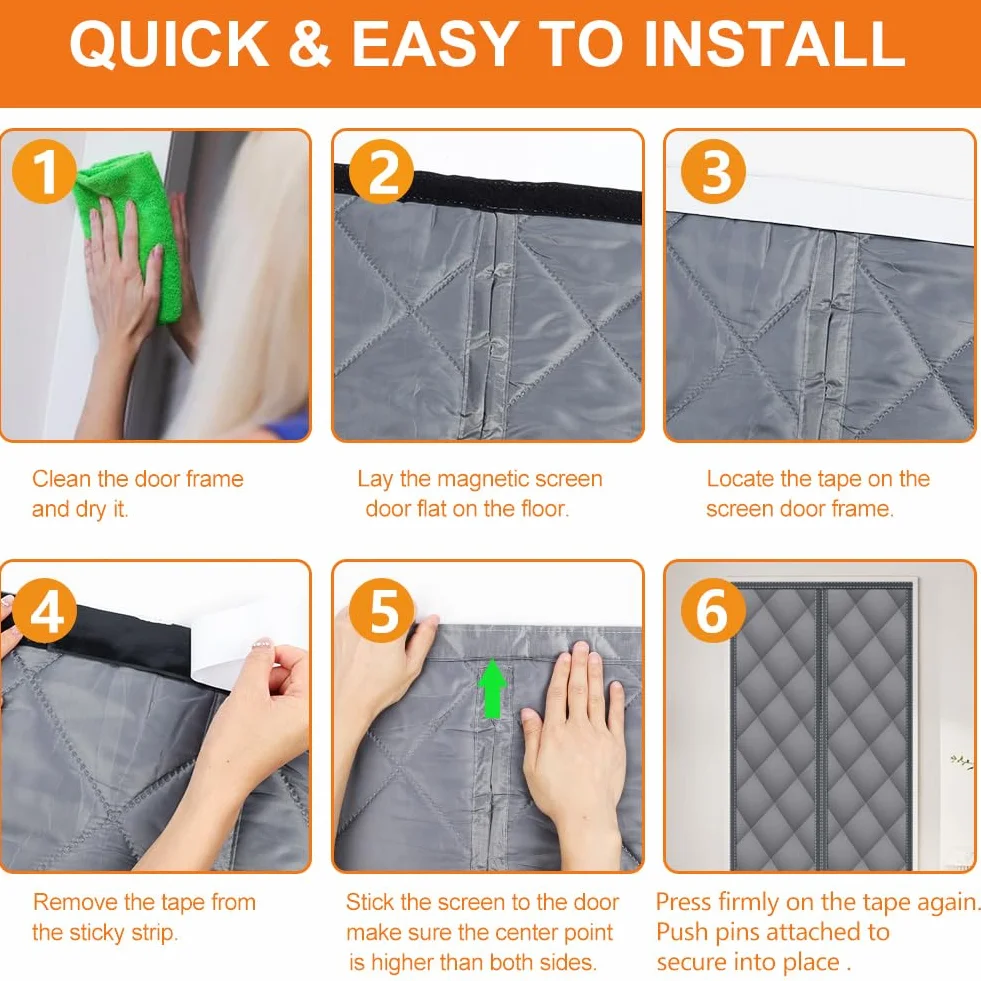 QUICK & EASY TO INSTALL

1

Clean the door frame and dry it.

2

Lay the magnetic screen door flat on the floor.

3

Locate the tape on the screen door frame.

4

Remove the tape from the sticky strip.

5

Stick the screen to the door make sure the center point is higher than both sides.

6

Press firmly on the tape again. Push pins attached to secure into place .