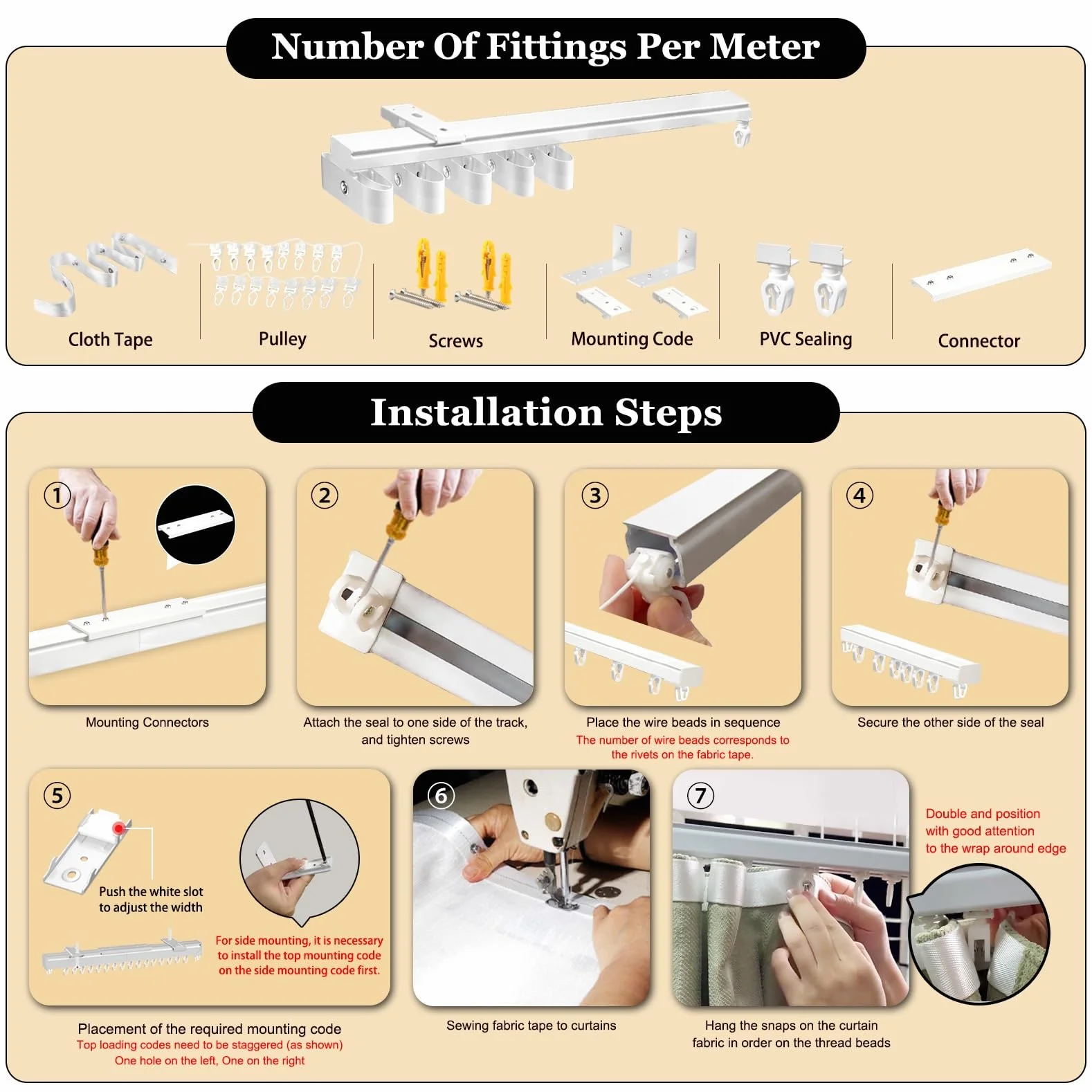 Number Of Fittings Per Meter

Cloth Tape

Pulley

Screws

Mounting Code

PVC Sealing

Connector

Installation Steps

①

Mounting Connectors

②

Attach the seal to one side of the track, and tighten screws

③

Place the wire beads in sequence

The number of wire beads corresponds to the rivets on the fabric tape.

④

Secure the other side of the seal

⑤

Push the white slot to adjust the width

For side mounting, it is necessary to install the top mounting code on the side mounting code first.

Placement of the required mounting code

Top loading codes need to be staggered (as shown)

One hole on the left, One on the right

⑥

Sewing fabric tape to curtains

⑦

Double and position with good attention to the wrap around edge

Hang the snaps on the curtain fabric in order on the thread beads