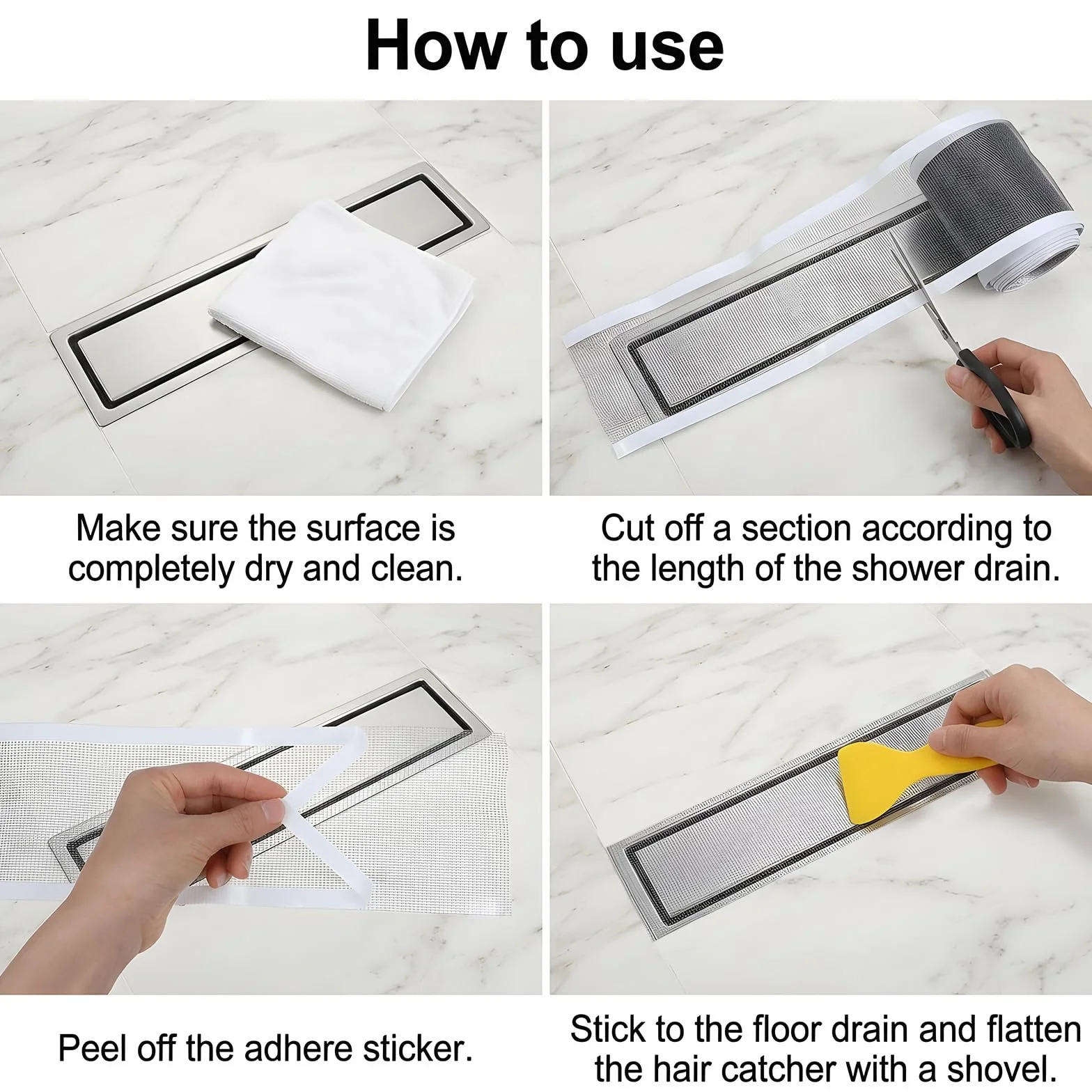 How to use

Make sure the surface is completely dry and clean.

Cut off a section according to the length of the shower drain.

Peel off the adhere sticker.

Stick to the floor drain and flatten the hair catcher with a shovel.