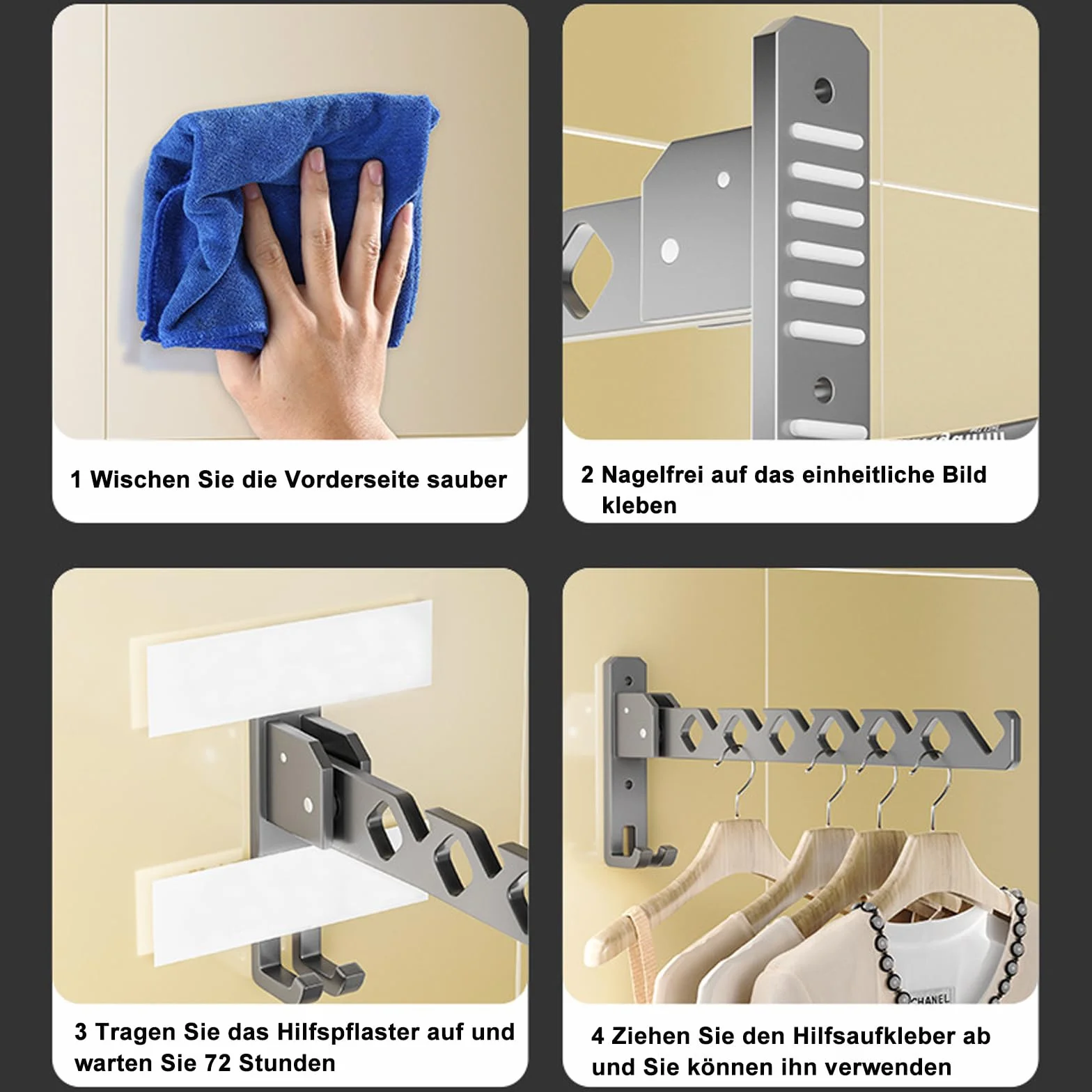 1 Wischen Sie die Vorderseite sauber

2 Nagelfrei auf das einheitliche Bild kleben

3 Tragen Sie das Hilfspflaster auf und warten Sie 72 Stunden

CHANEL

4 Ziehen Sie den Hilfsaufkleber ab und Sie können ihn verwenden