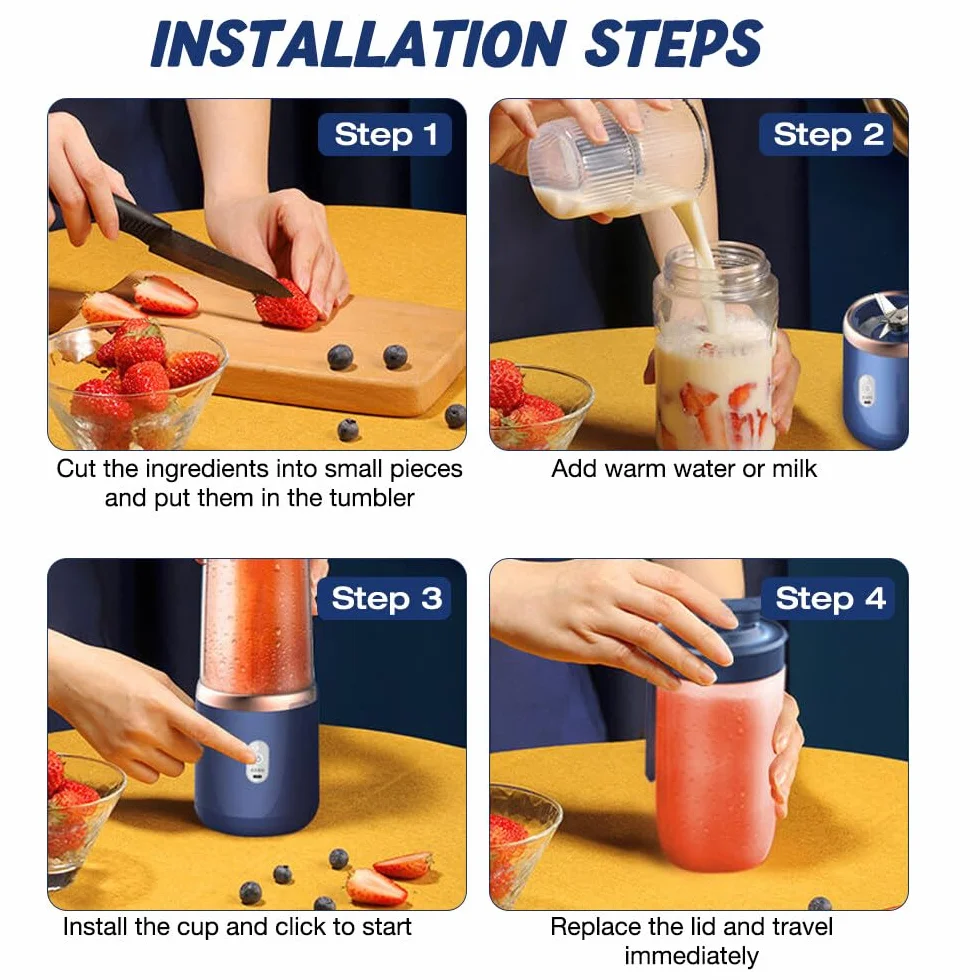 INSTALLATION STEPS

Step 1

Cut the ingredients into small pieces and put them in the tumbler

Step 2

Add warm water or milk

Step 3

Install the cup and click to start

Step 4

Replace the lid and travel immediately