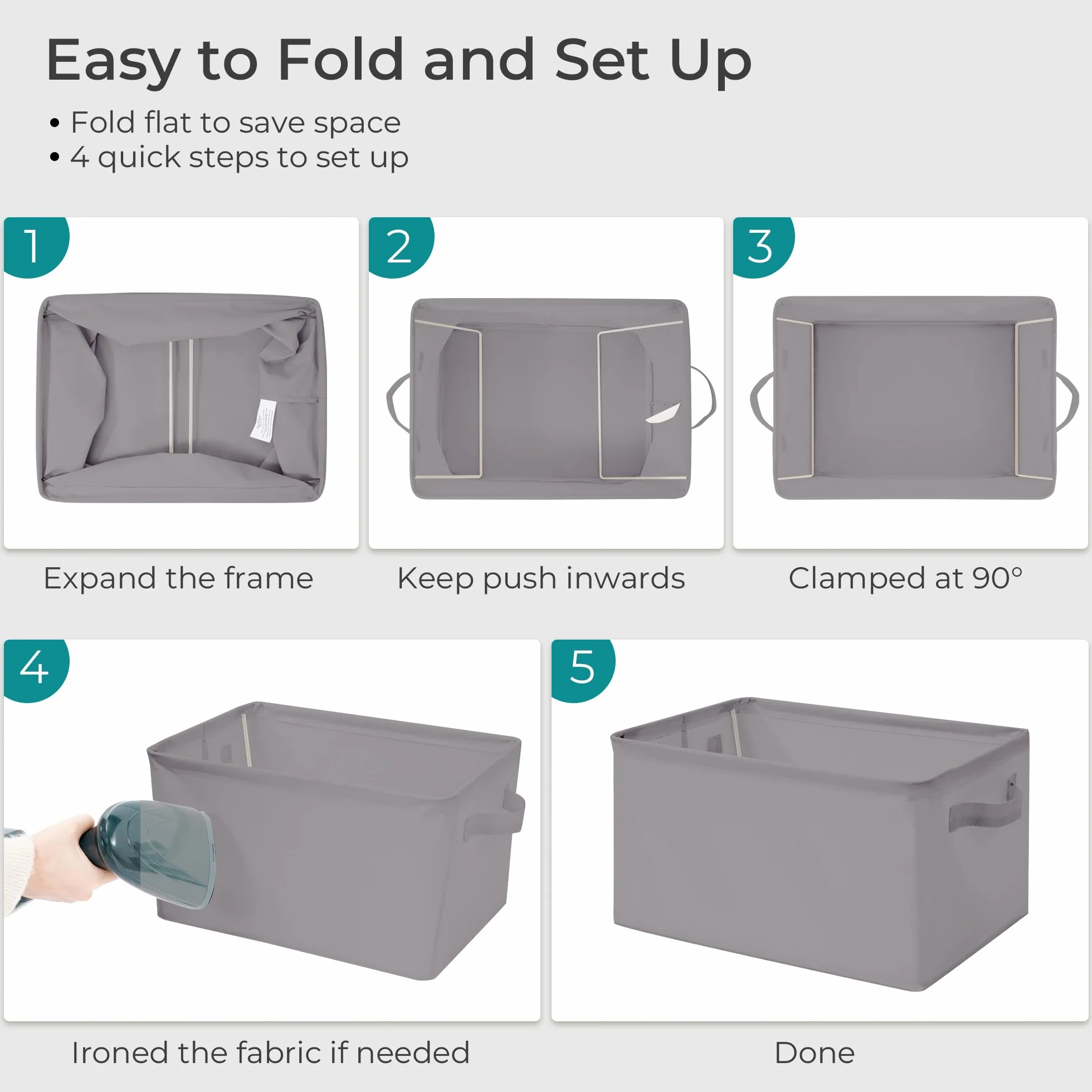 Easy to Fold and Set Up

• Fold flat to save space
• 4 quick steps to set up

1

Expand the frame

2

Keep push inwards

3

Clamped at 90°

4

Ironed the fabric if needed

5

Done