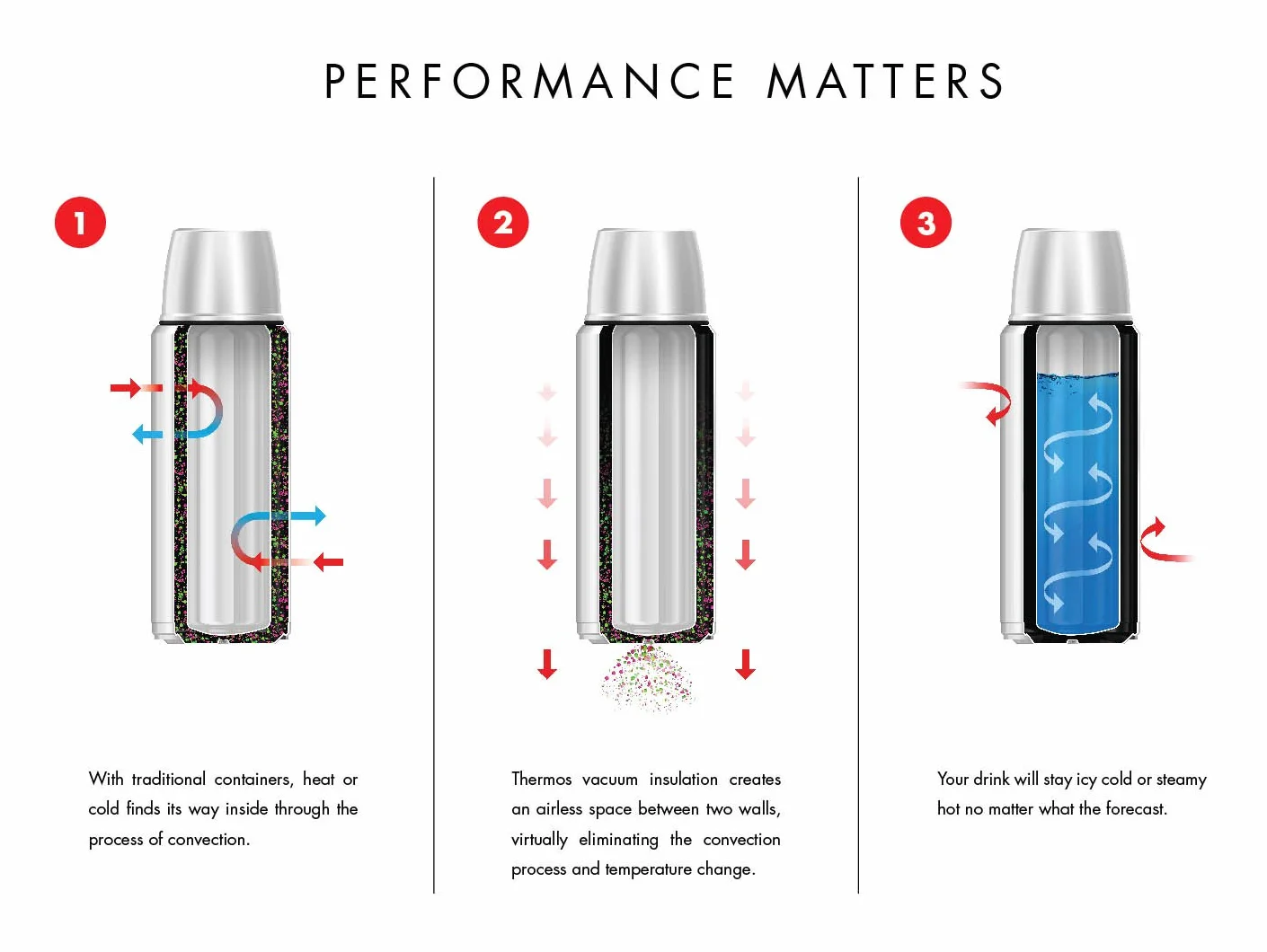 PERFORMANCE MATTERS

1

With traditional containers, heat or cold finds its way inside through the process of convection.

2

Thermos vacuum insulation creates an airless space between two walls, virtually eliminating the convection process and temperature change.

3

Your drink will stay icy cold or steamy hot no matter what the forecast.