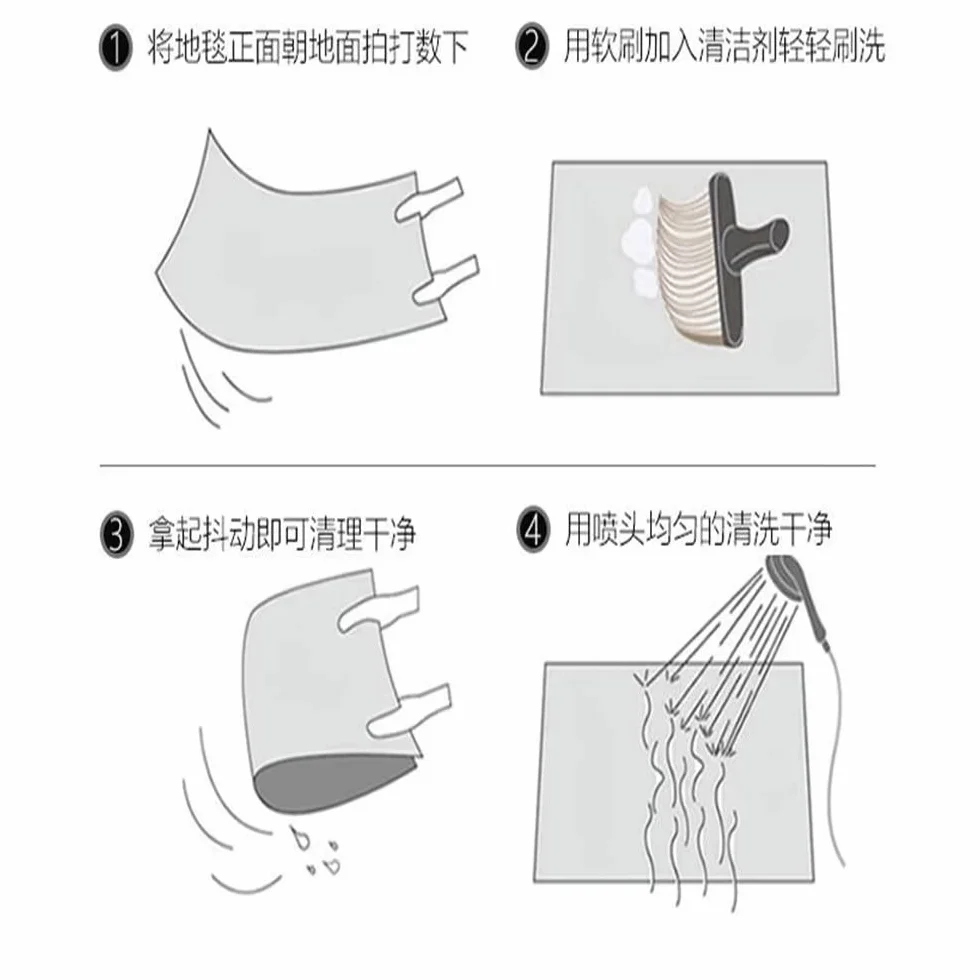 1 将地毯正面朝地面拍打数下

2 用软刷加入清洁剂轻轻刷洗

3 拿起抖动即可清理干净

4 用喷头均匀的清洗干净