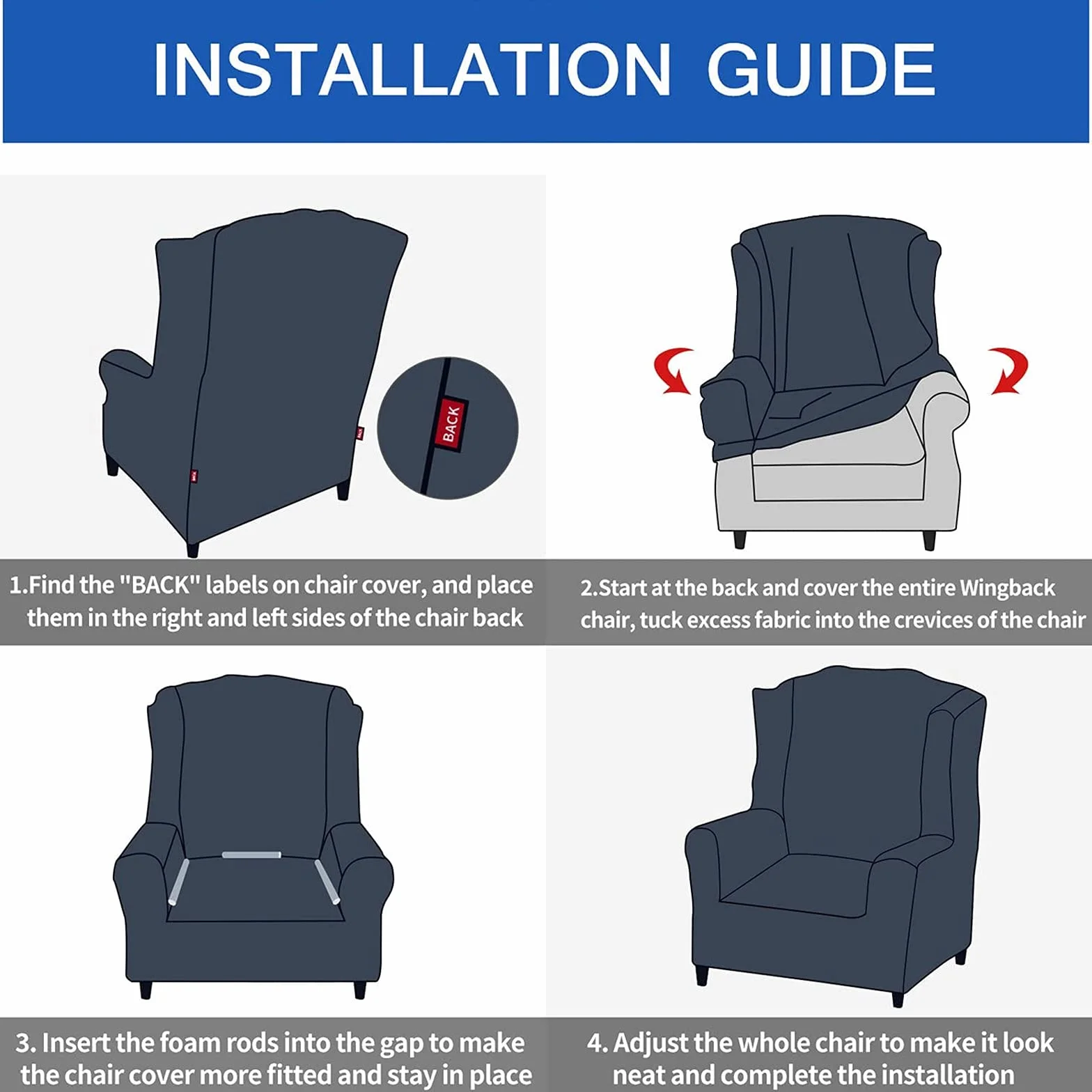 INSTALLATION GUIDE

BACK

1.Find the "BACK" labels on chair cover, and place them in the right and left sides of the chair back

2.Start at the back and cover the entire Wingback chair, tuck excess fabric into the crevices of the chair

3. Insert the foam rods into the gap to make the chair cover more fitted and stay in place

4. Adjust the whole chair to make it look neat and complete the installation