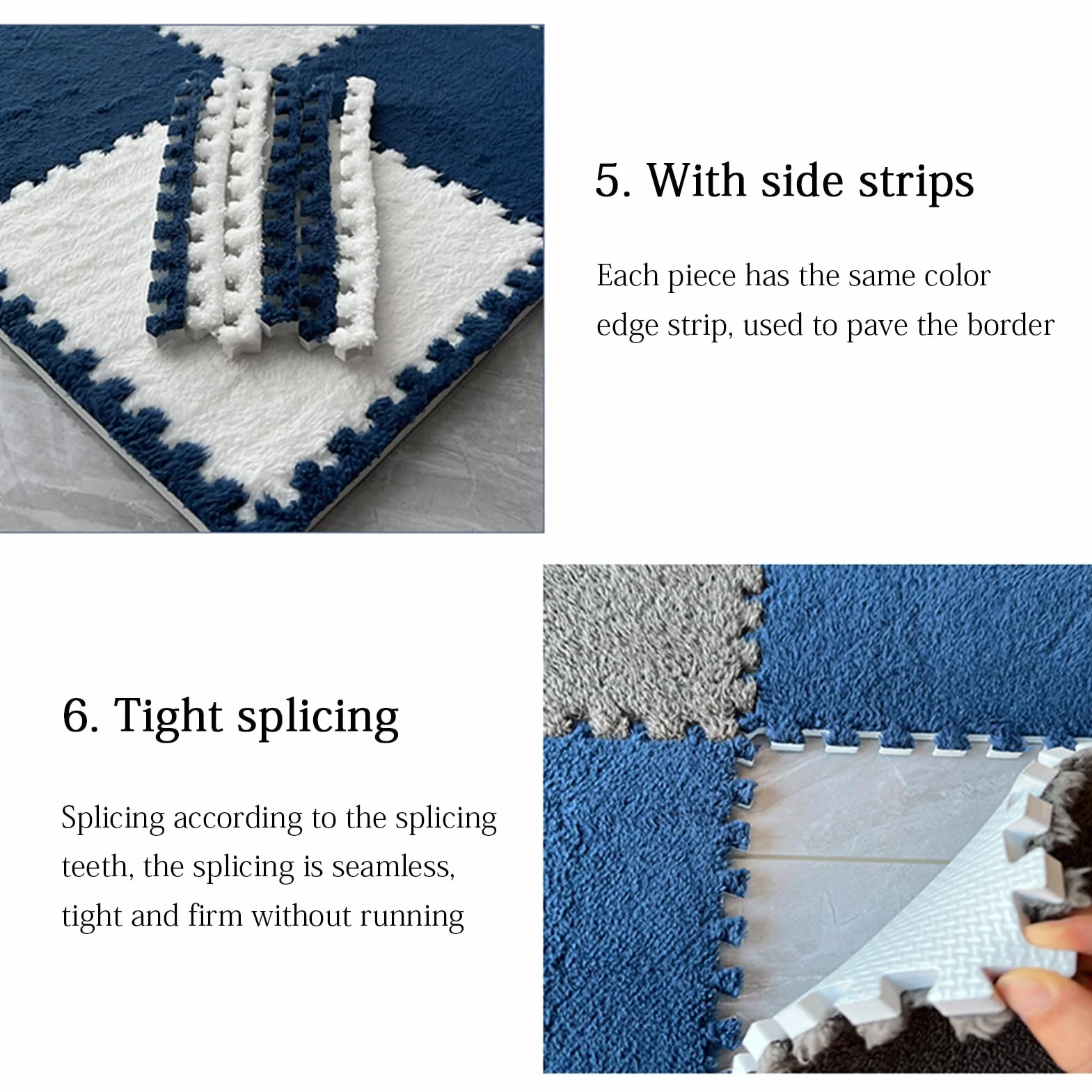 5. With side strips

Each piece has the same color edge strip, used to pave the border

6. Tight splicing

Splicing according to the splicing teeth, the splicing is seamless, tight and firm without running