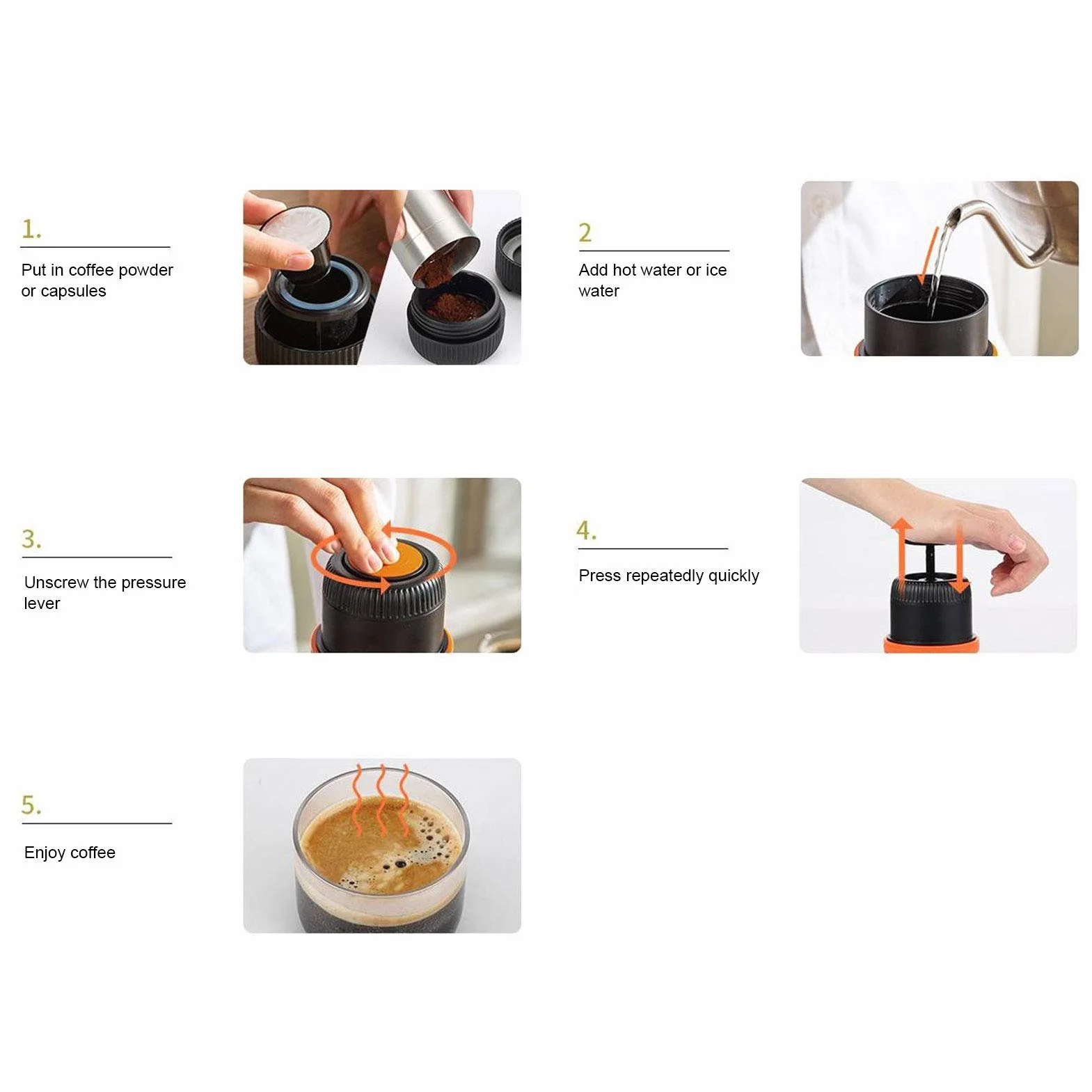 1.

Put in coffee powder or capsules

2

Add hot water or ice water

3.

Unscrew the pressure lever

4.

Press repeatedly quickly

5.

Enjoy coffee