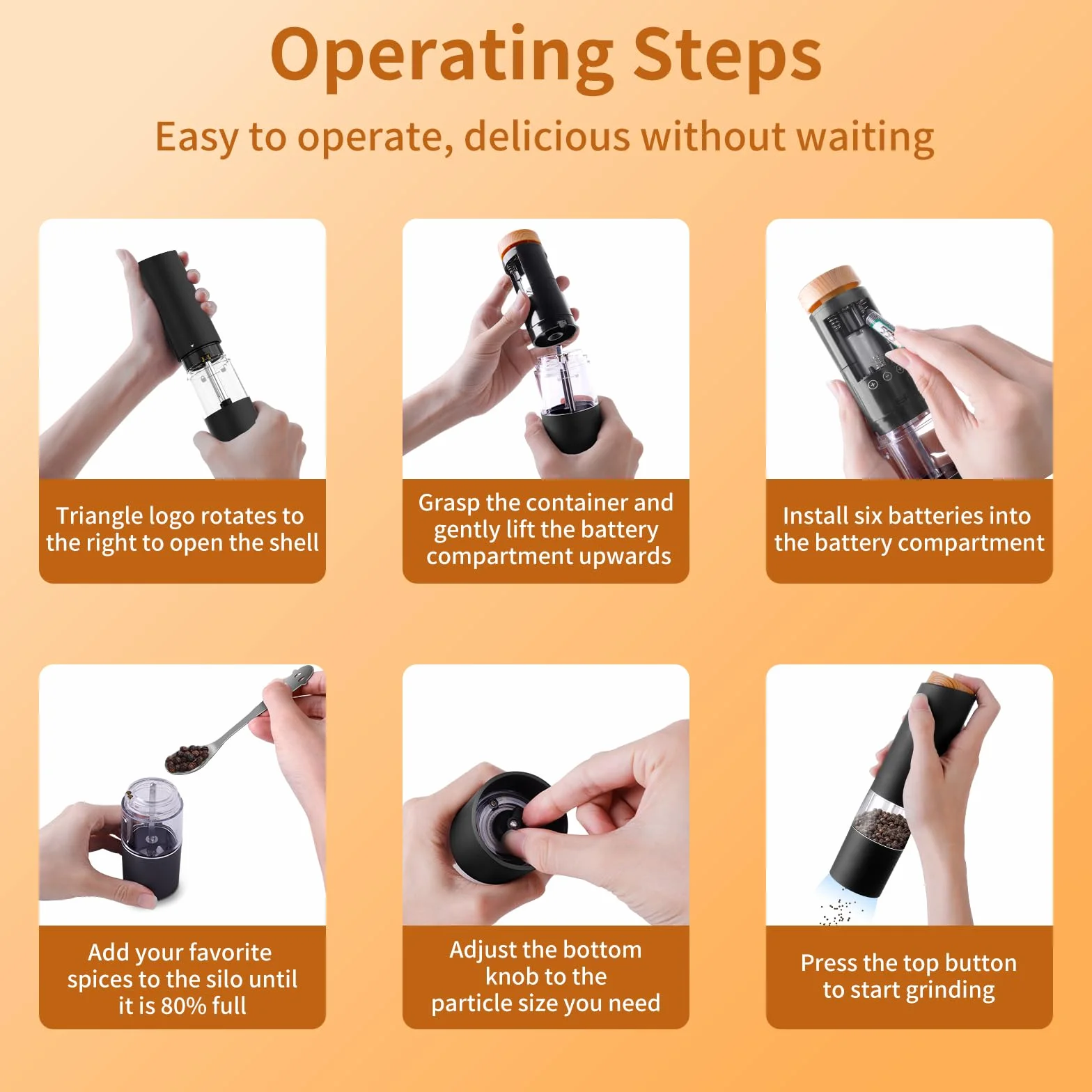 Operating Steps

Easy to operate, delicious without waiting

Triangle logo rotates to the right to open the shell

Grasp the container and gently lift the battery compartment upwards

Install six batteries into the battery compartment

Add your favorite spices to the silo until it is 80% full

Adjust the bottom knob to the particle size you need

Press the top button to start grinding