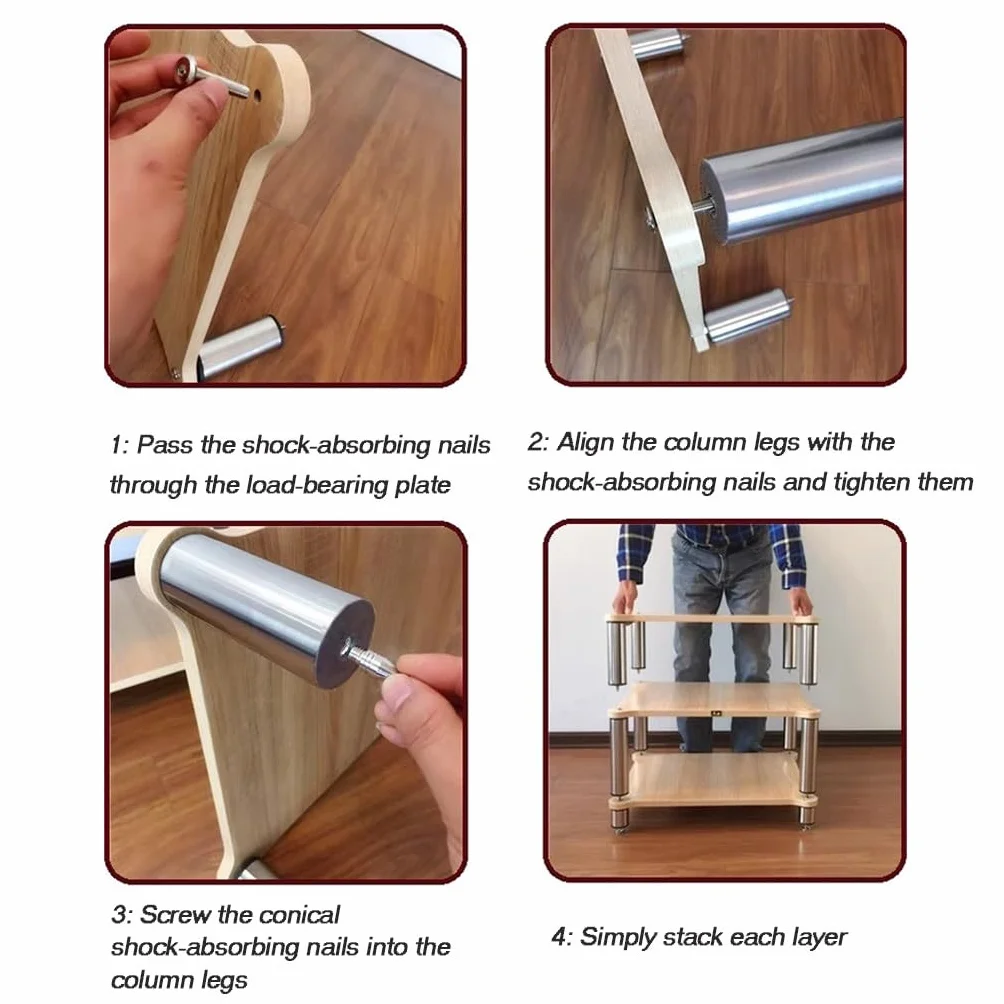 1: Pass the shock-absorbing nails through the load-bearing plate

2: Align the column legs with the shock-absorbing nails and tighten them

3: Screw the conical shock-absorbing nails into the column legs

4: Simply stack each layer