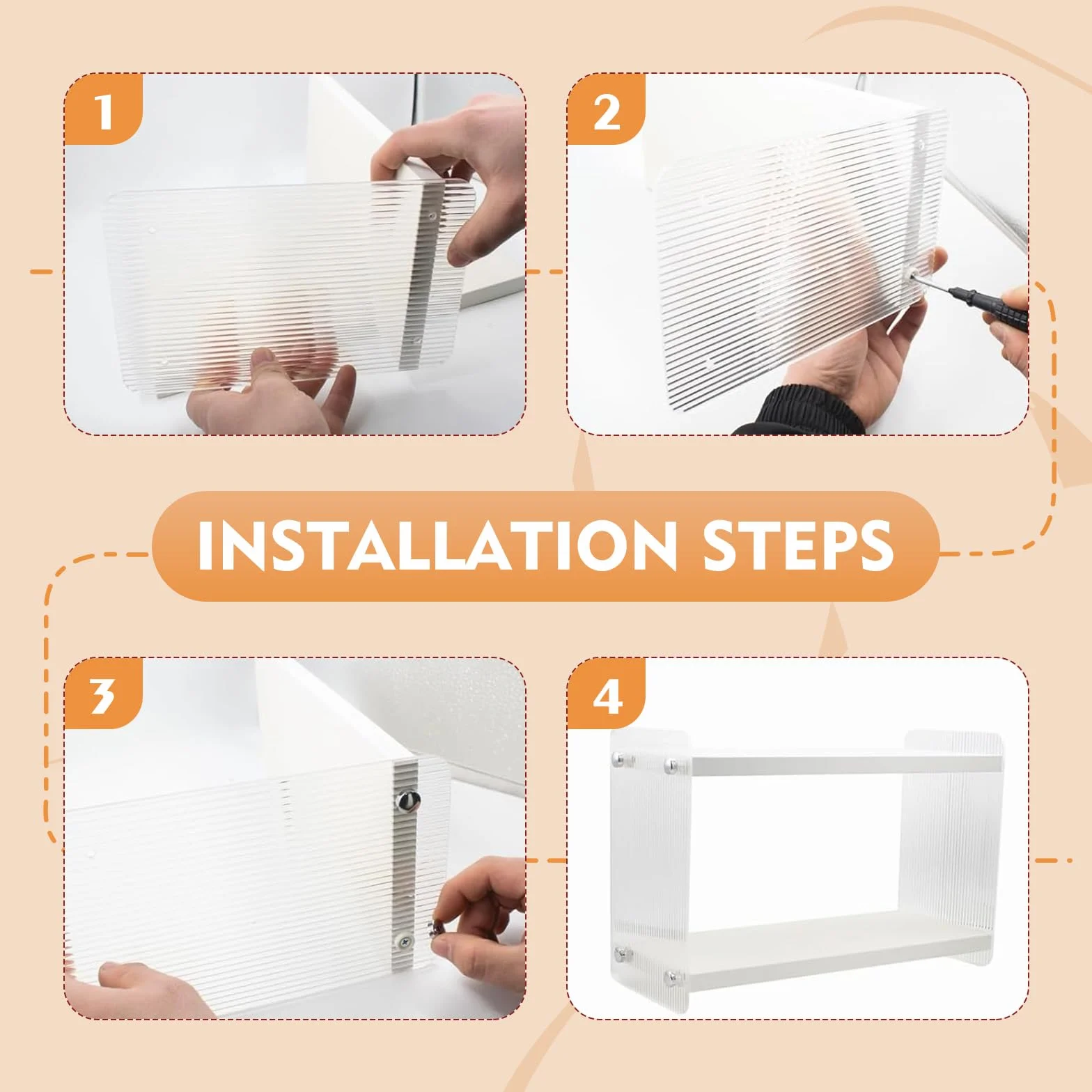 1

2

INSTALLATION STEPS

3

4