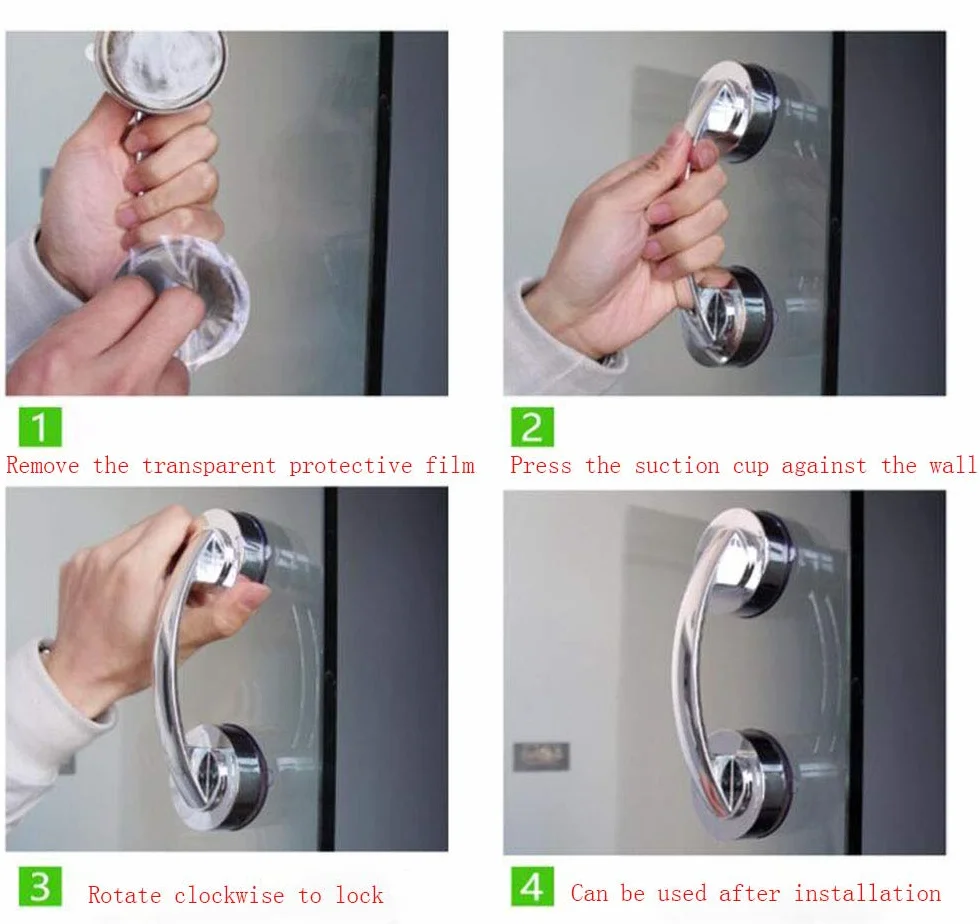 1
Remove the transparent protective film

2
Press the suction cup against the wall

3
Rotate clockwise to lock

4
Can be used after installation