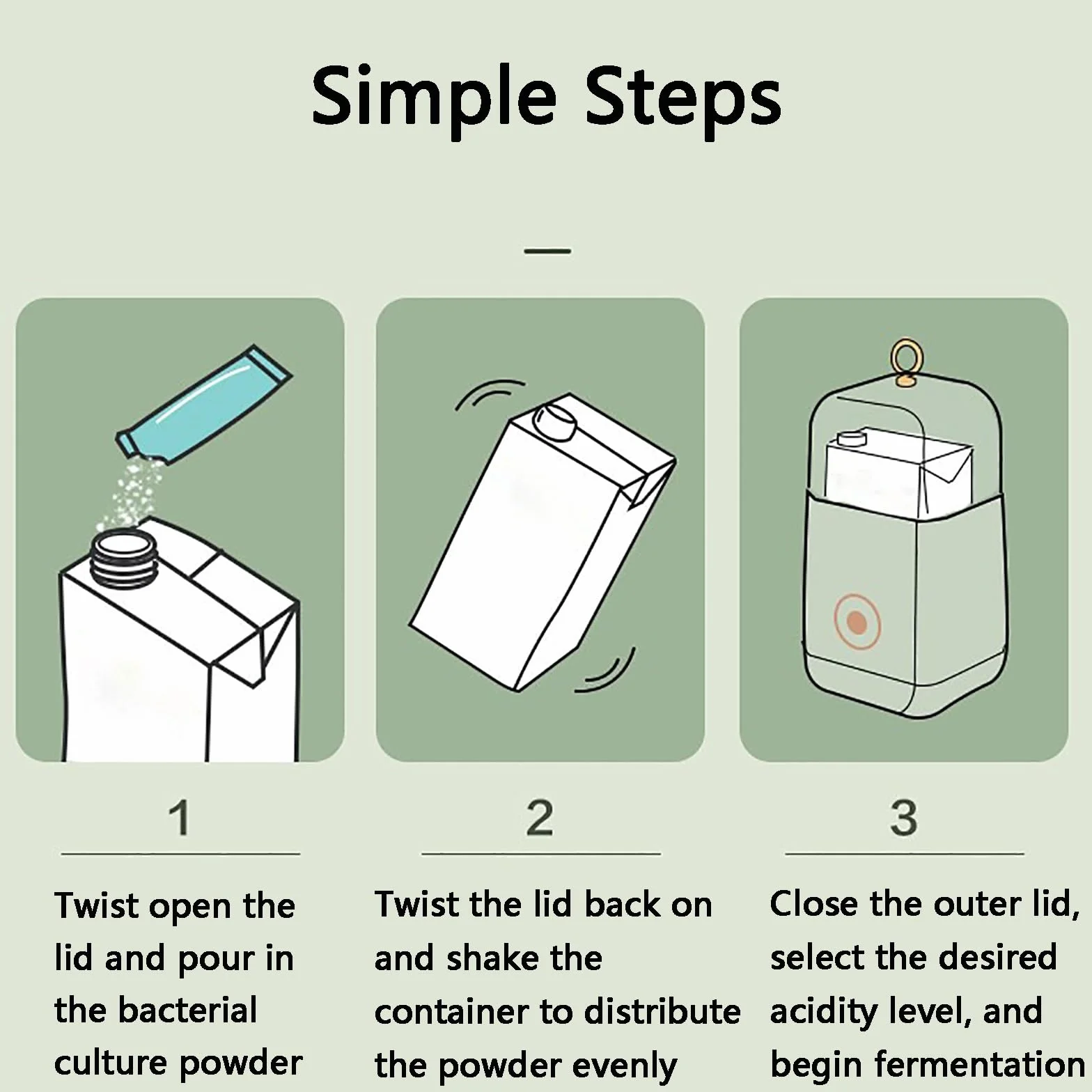 Simple Steps

1

Twist open the lid and pour in the bacterial culture powder

2

Twist the lid back on and shake the container to distribute the powder evenly

3

Close the outer lid, select the desired acidity level, and begin fermentation