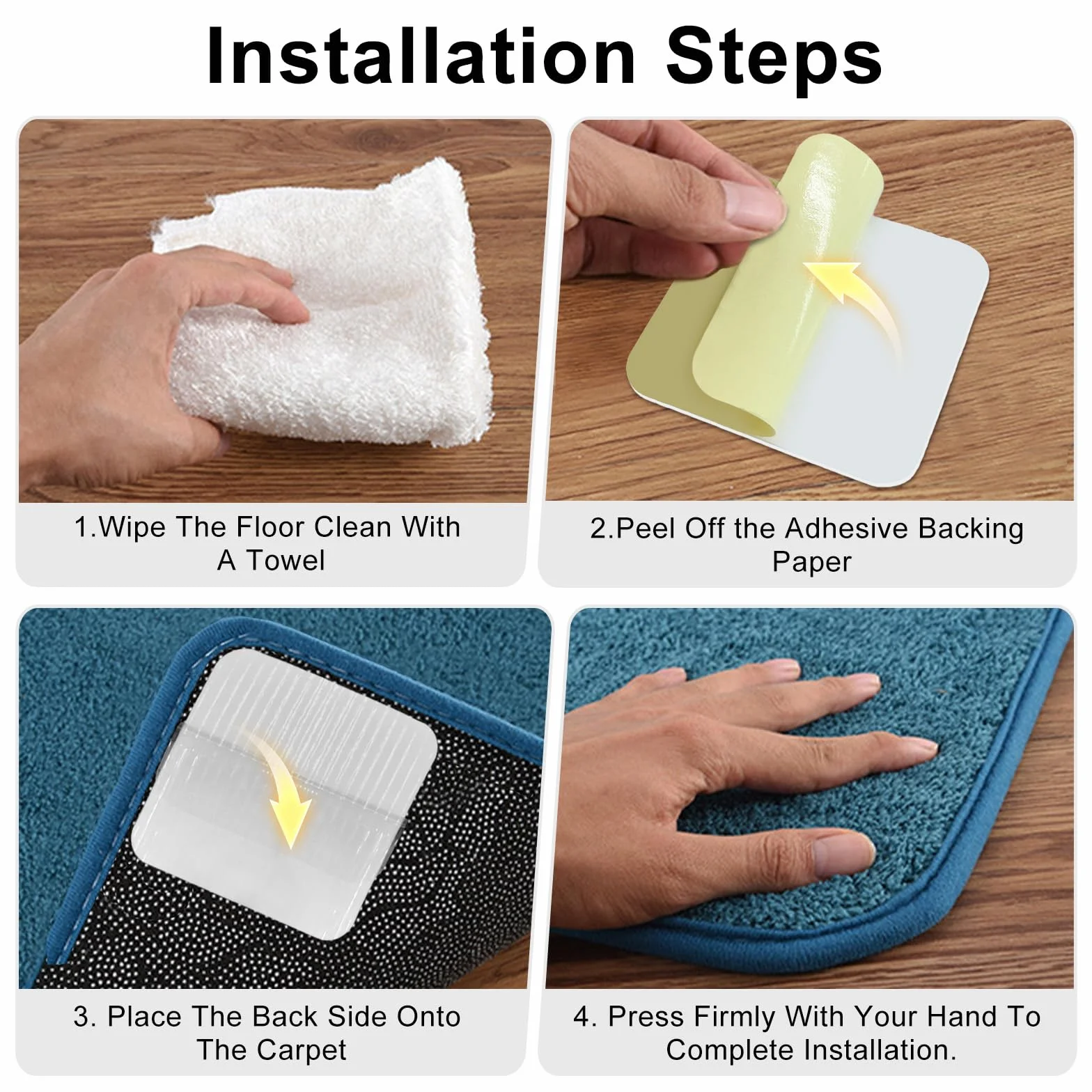 Installation Steps

1.Wipe The Floor Clean With A Towel

2.Peel Off the Adhesive Backing Paper

3. Place The Back Side Onto The Carpet

4. Press Firmly With Your Hand To Complete Installation.