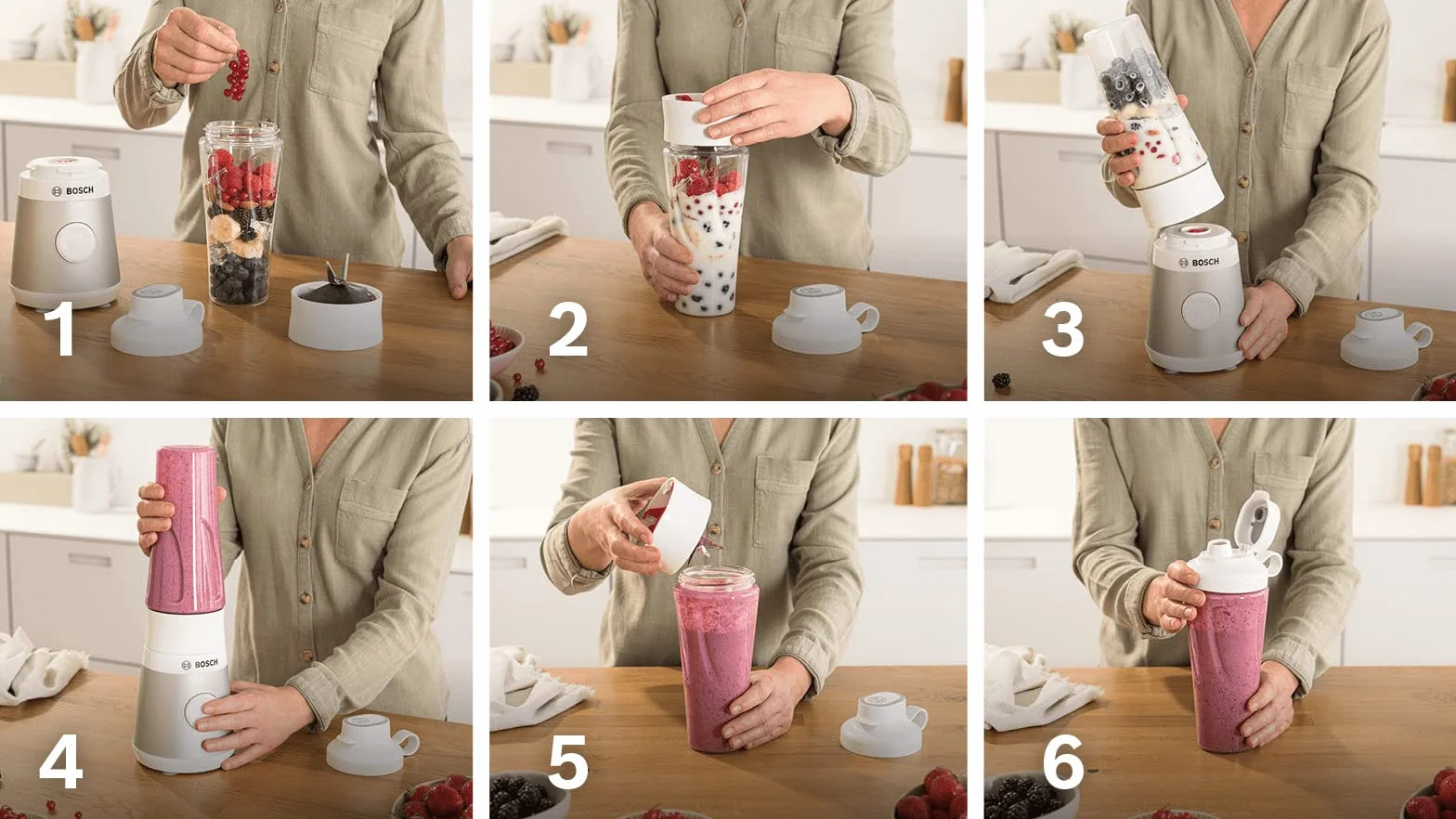 BOSCH
1
2
BOSCH
3
BOSCH
4
5
6