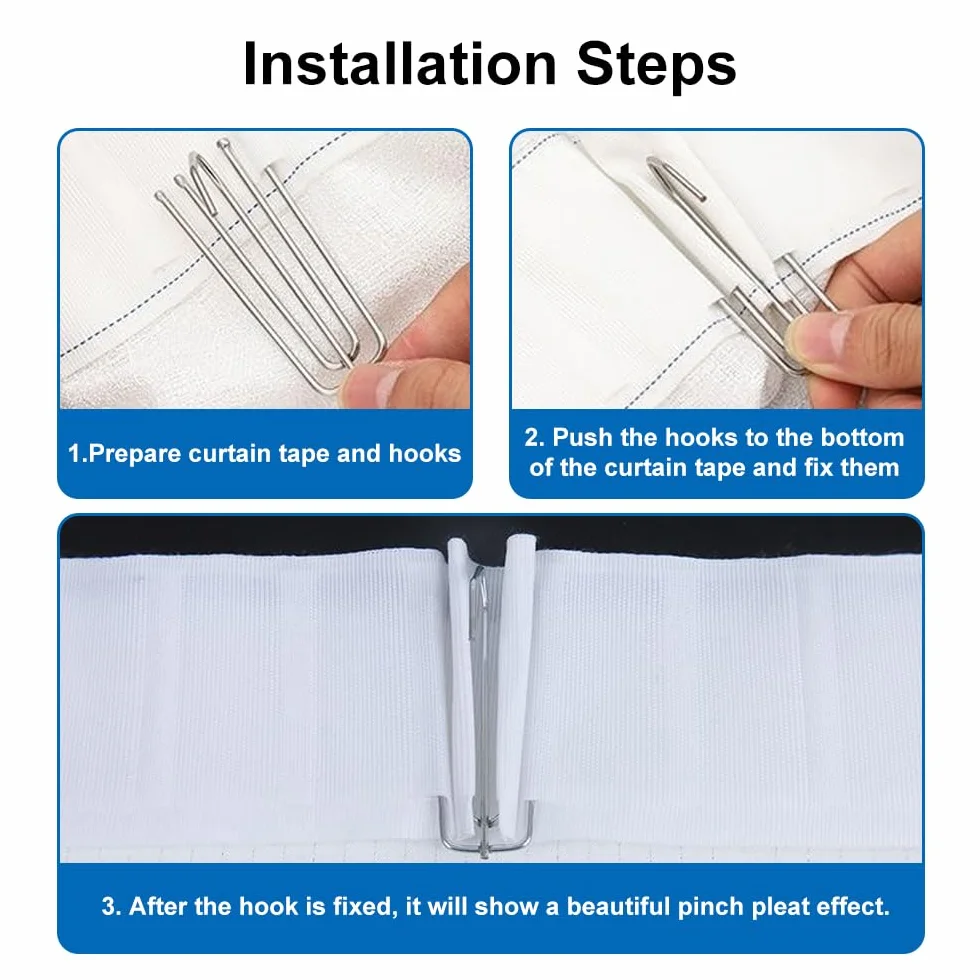 Installation Steps

1.Prepare curtain tape and hooks

2. Push the hooks to the bottom of the curtain tape and fix them

3. After the hook is fixed, it will show a beautiful pinch pleat effect.