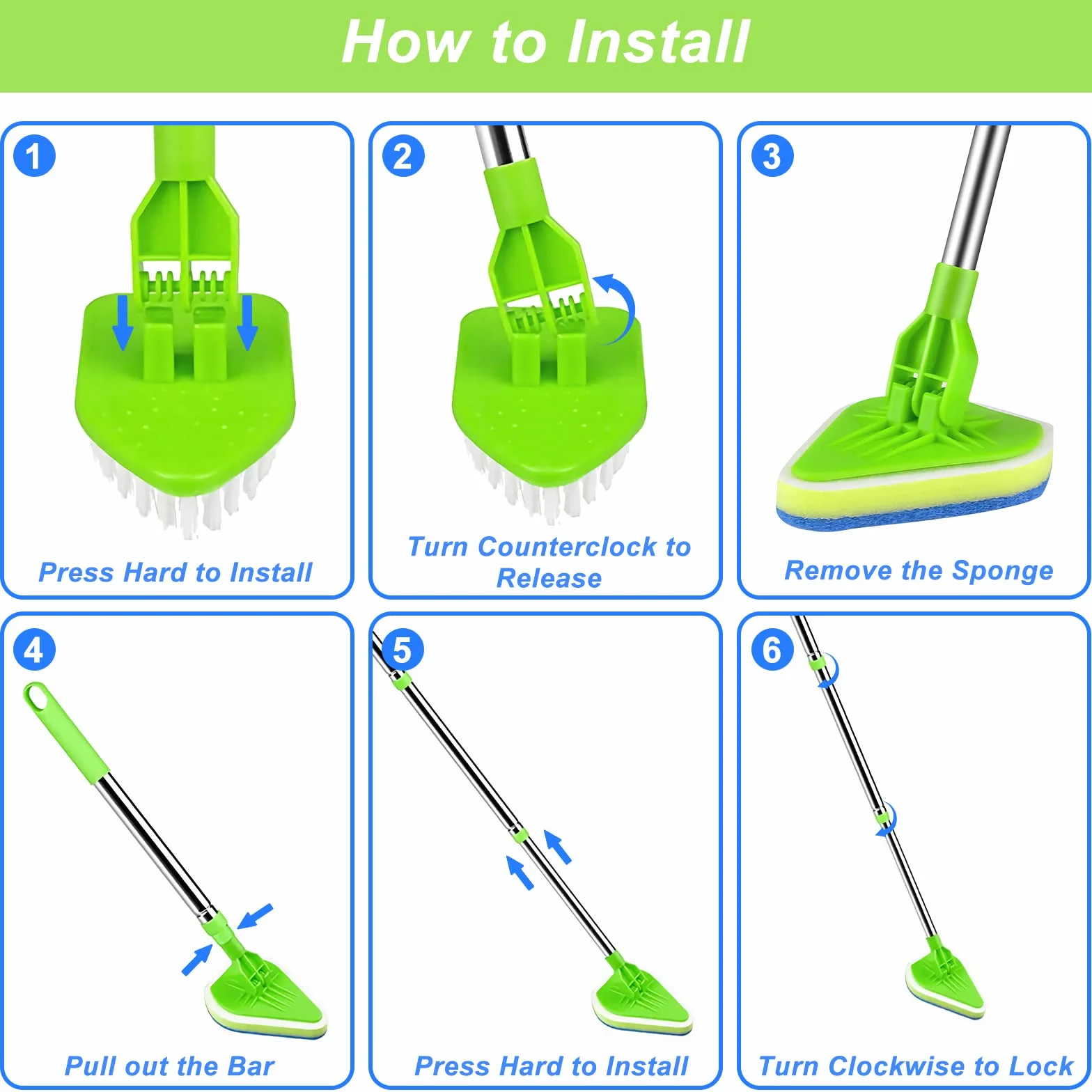 How to Install

1

Press Hard to Install

2

Turn Counterclock to Release

3

Remove the Sponge

4

Pull out the Bar

5

Press Hard to Install

6

Turn Clockwise to Lock