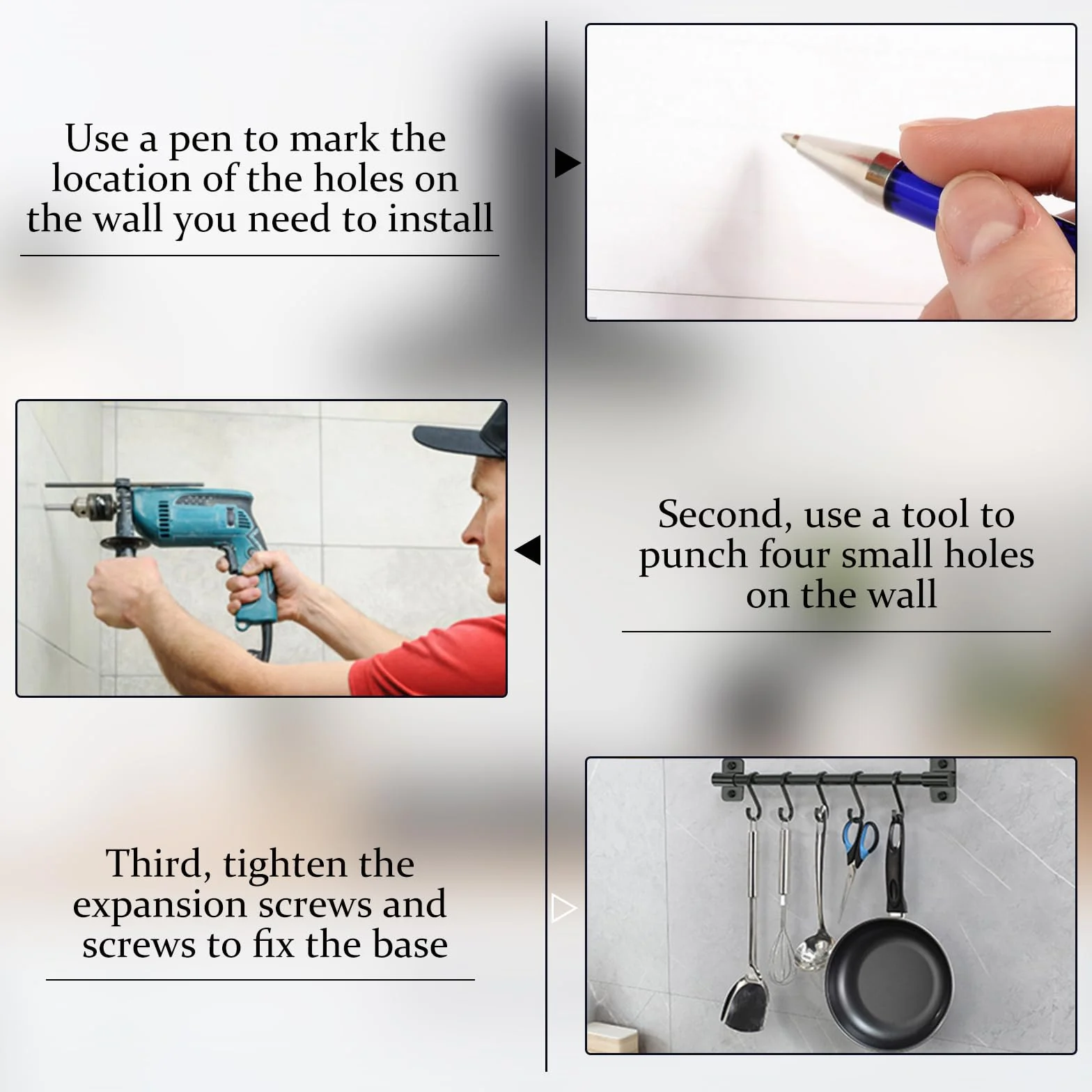 Use a pen to mark the location of the holes on the wall you need to install

Second, use a tool to punch four small holes on the wall

Third, tighten the expansion screws and screws to fix the base