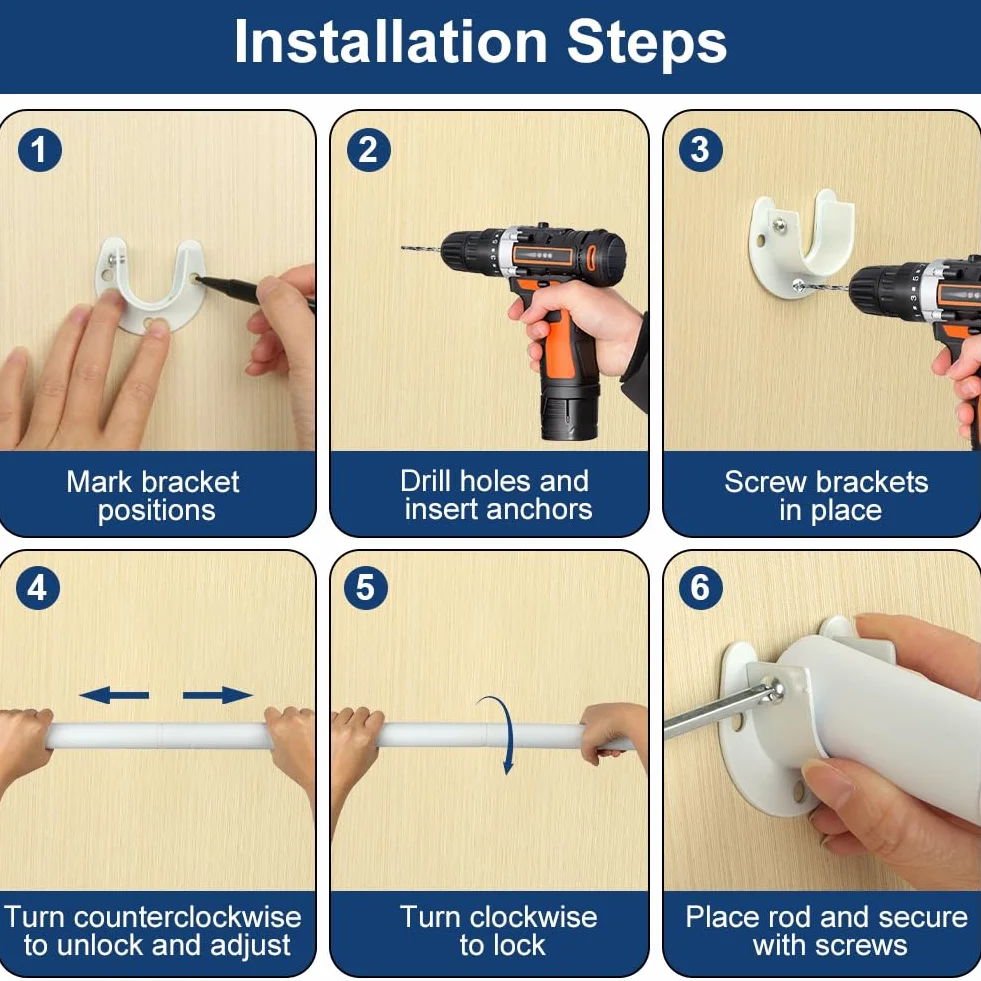 Installation Steps

1
Mark bracket positions

2
Drill holes and insert anchors

3
Screw brackets in place

4
Turn counterclockwise to unlock and adjust

5
Turn clockwise to lock

6
Place rod and secure with screws