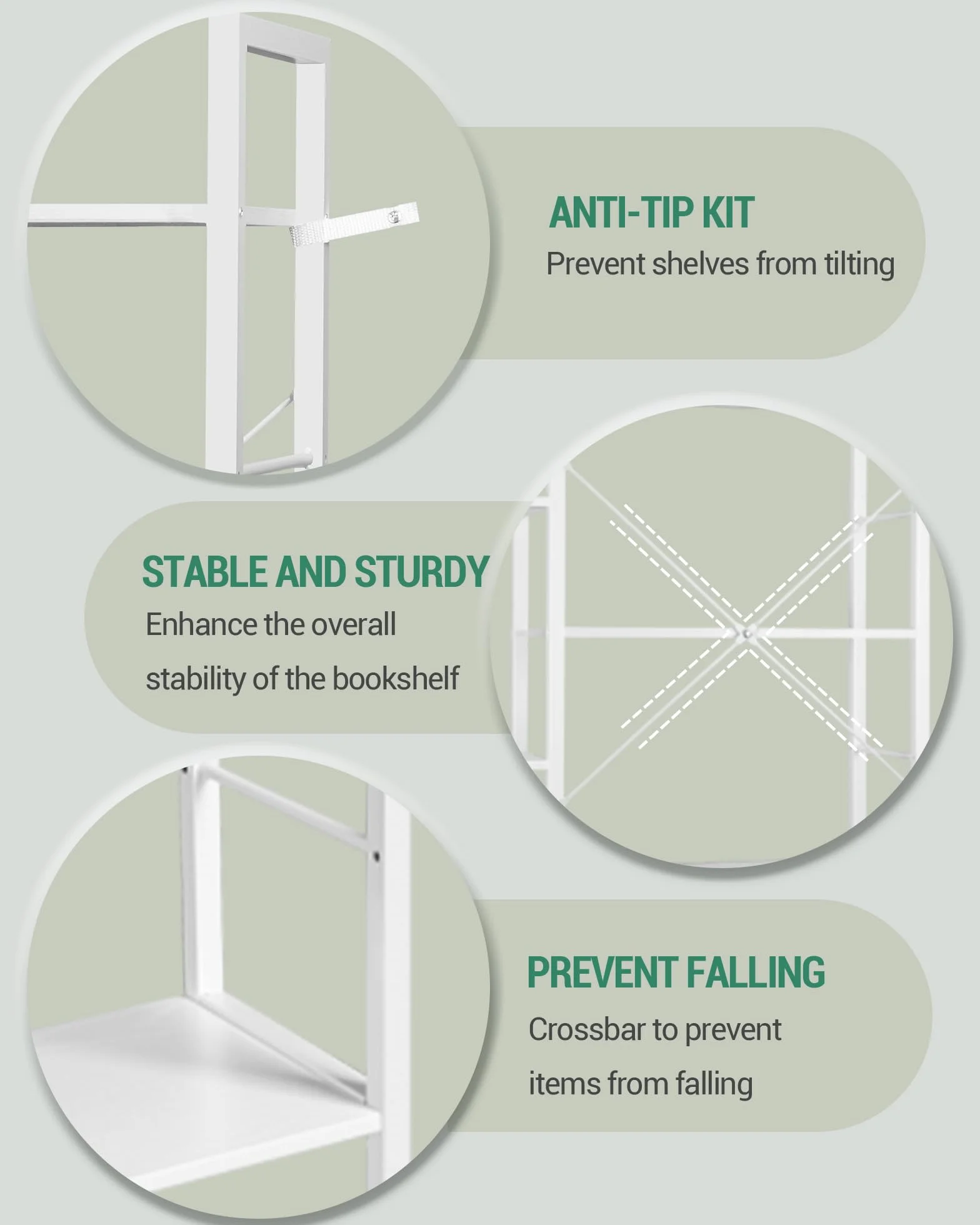 ANTI-TIP KIT
Prevent shelves from tilting

STABLE AND STURDY
Enhance the overall stability of the bookshelf

PREVENT FALLING
Crossbar to prevent items from falling