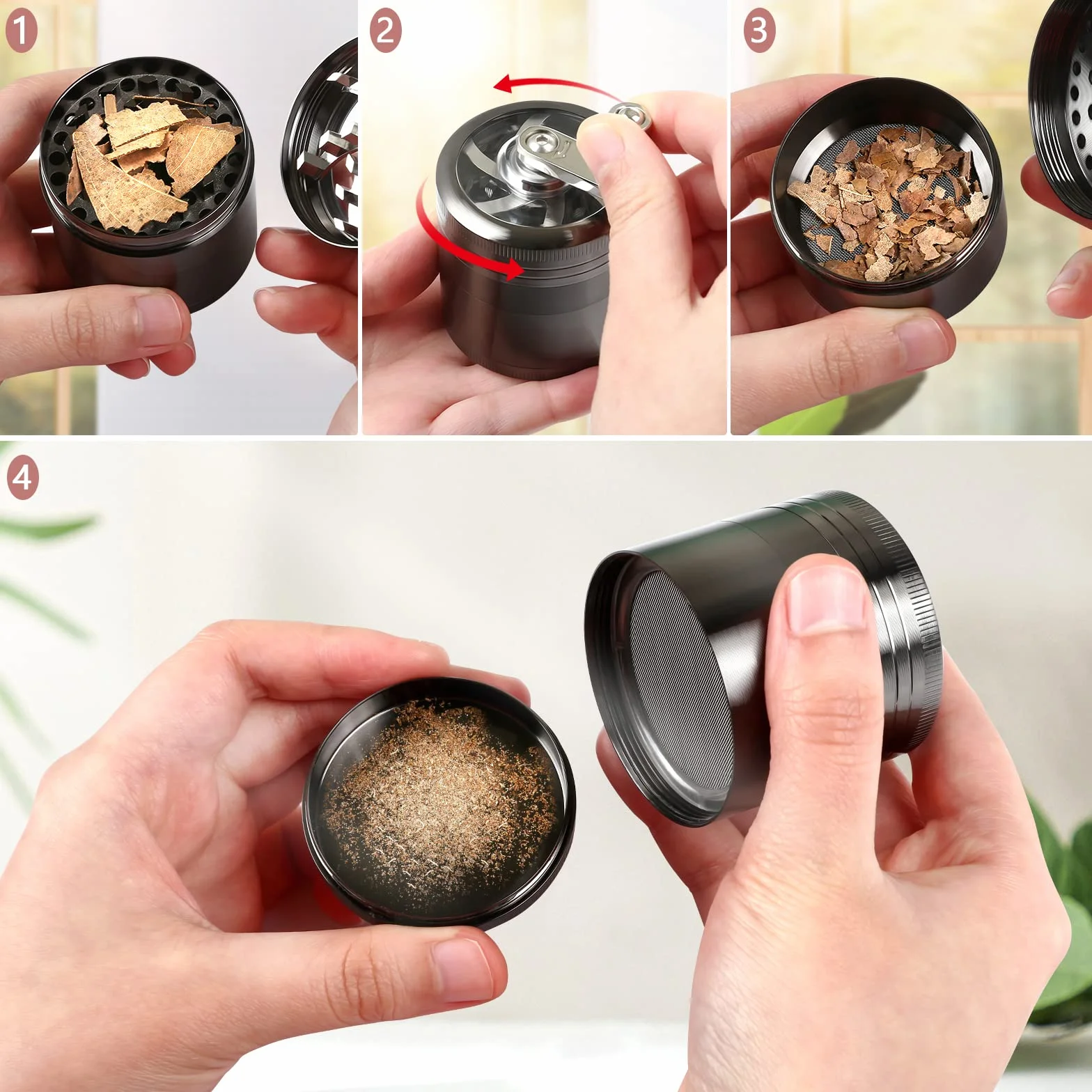 1

2

3

4