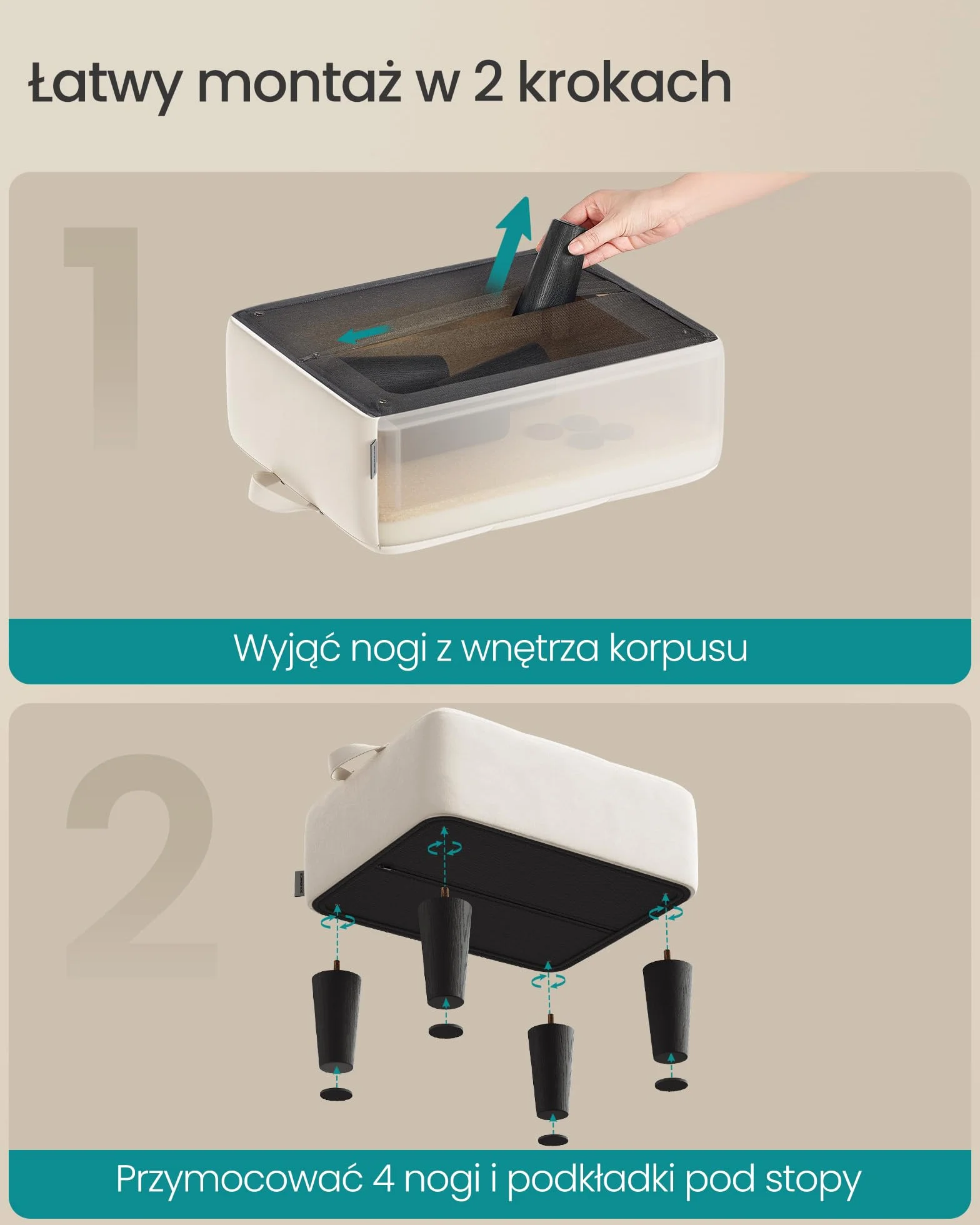 Łatwy montaż w 2 krokach

1

Wyjąć nogi z wnętrza korpusu

2

Przymocować 4 nogi i podkładki pod stopy