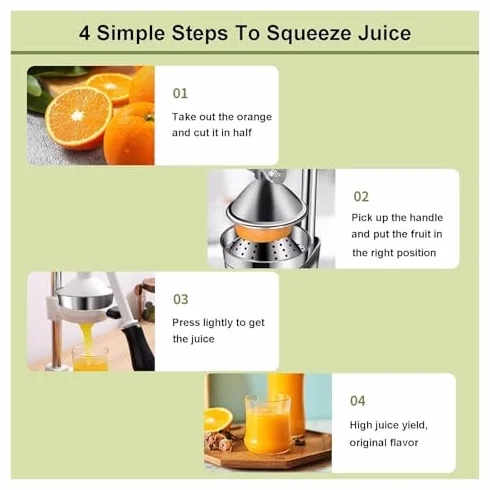 4 Simple Steps To Squeeze Juice

01

Take out the orange and cut it in half

02

Pick up the handle and put the fruit in the right position

03

Press lightly to get the juice

04

High juice yield, original flavor