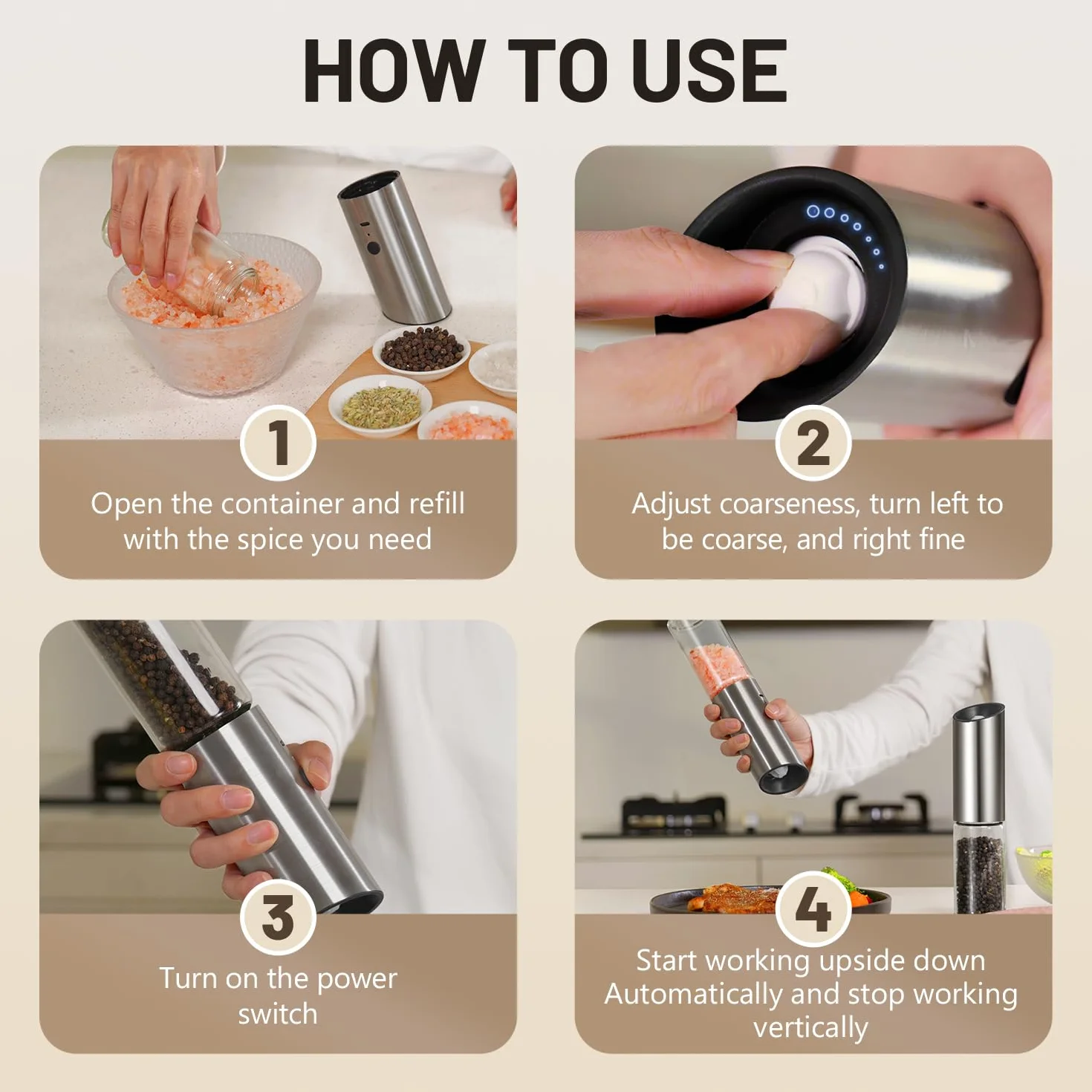 HOW TO USE

1
Open the container and refill with the spice you need

2
Adjust coarseness, turn left to be coarse, and right fine

3
Turn on the power switch

4
Start working upside down Automatically and stop working vertically