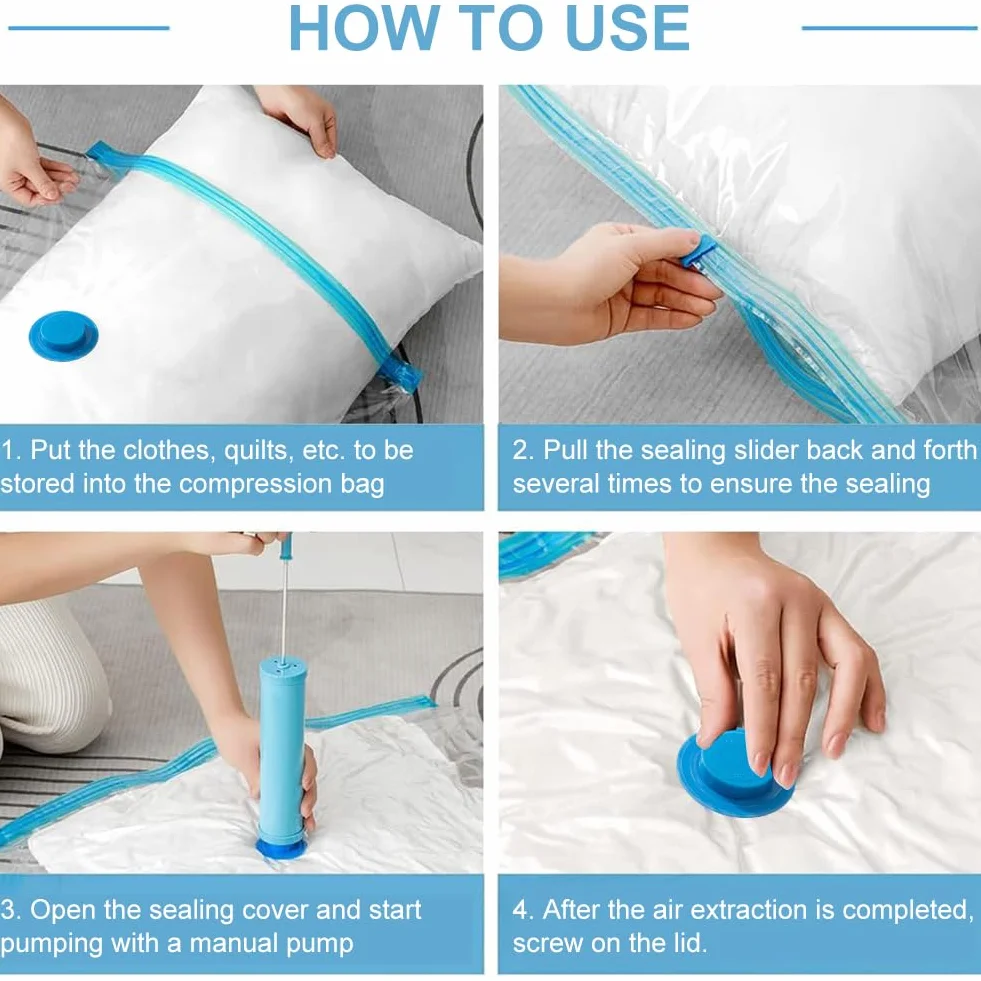 HOW TO USE

1. Put the clothes, quilts, etc. to be stored into the compression bag

2. Pull the sealing slider back and forth several times to ensure the sealing

3. Open the sealing cover and start pumping with a manual pump

4. After the air extraction is completed, screw on the lid.