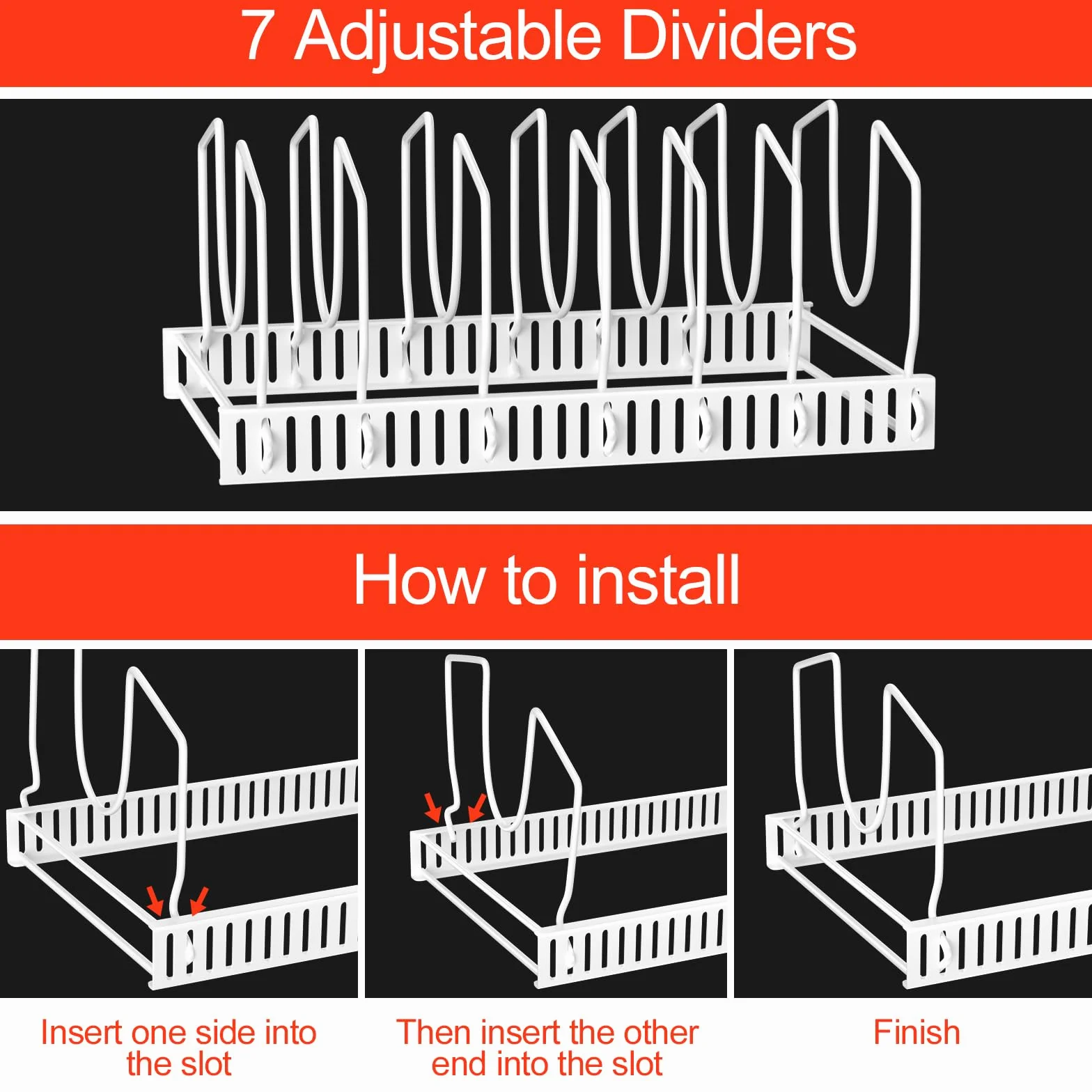 7 Adjustable Dividers

How to install

Insert one side into the slot

Then insert the other end into the slot

Finish