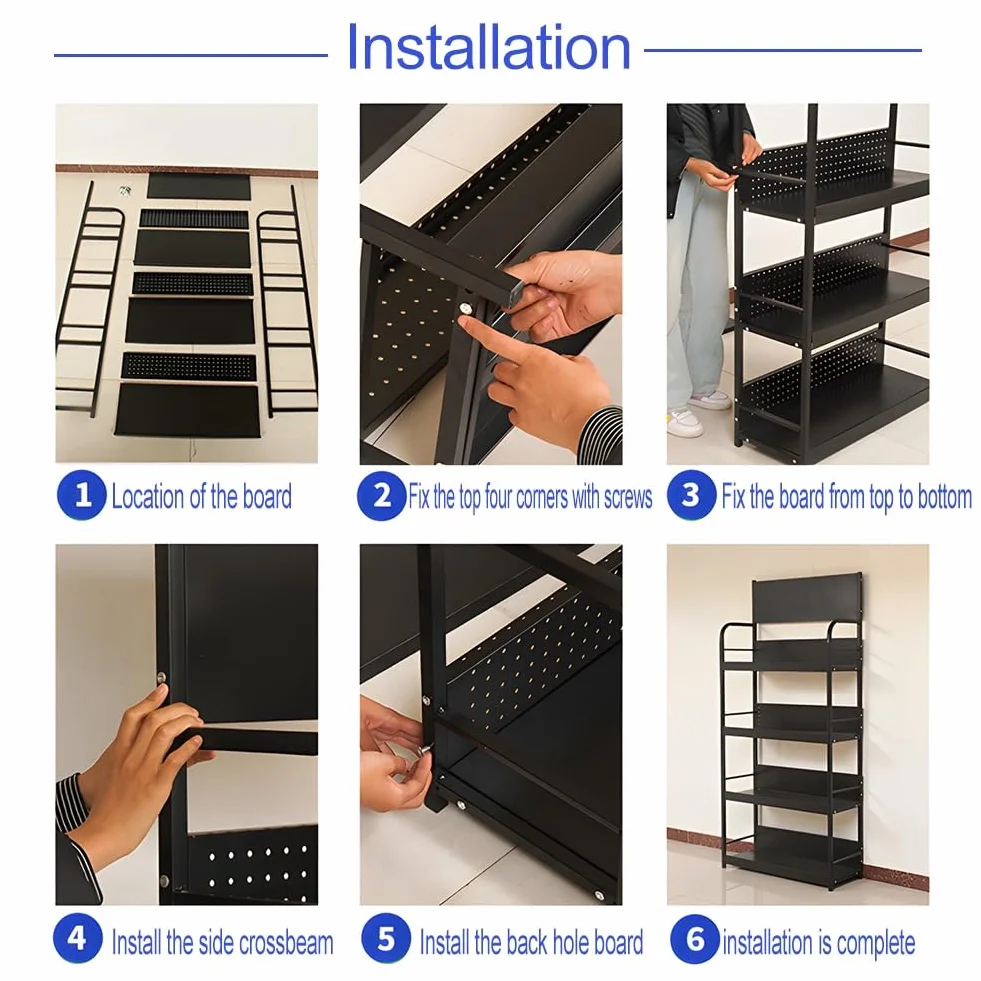 Installation

1 Location of the board

2 Fix the top four corners with screws

3 Fix the board from top to bottom

4 Install the side crossbeam

5 Install the back hole board

6 installation is complete