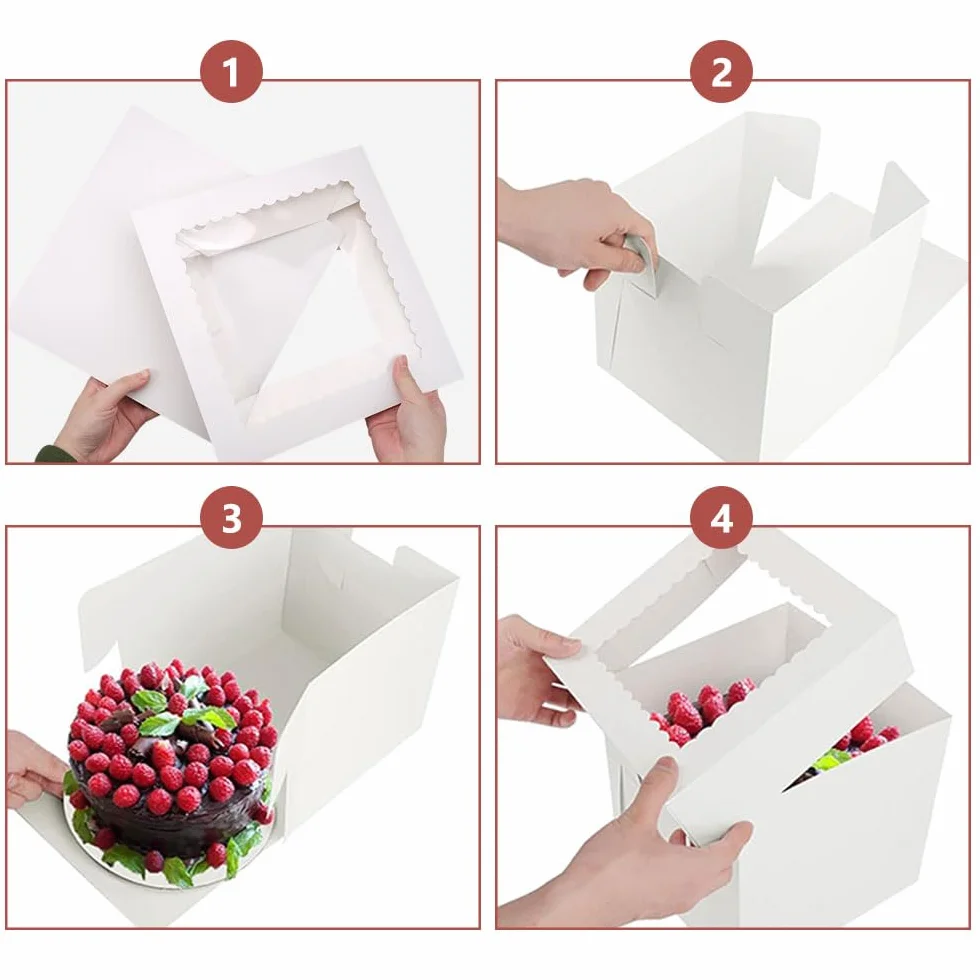 1

2

3

4