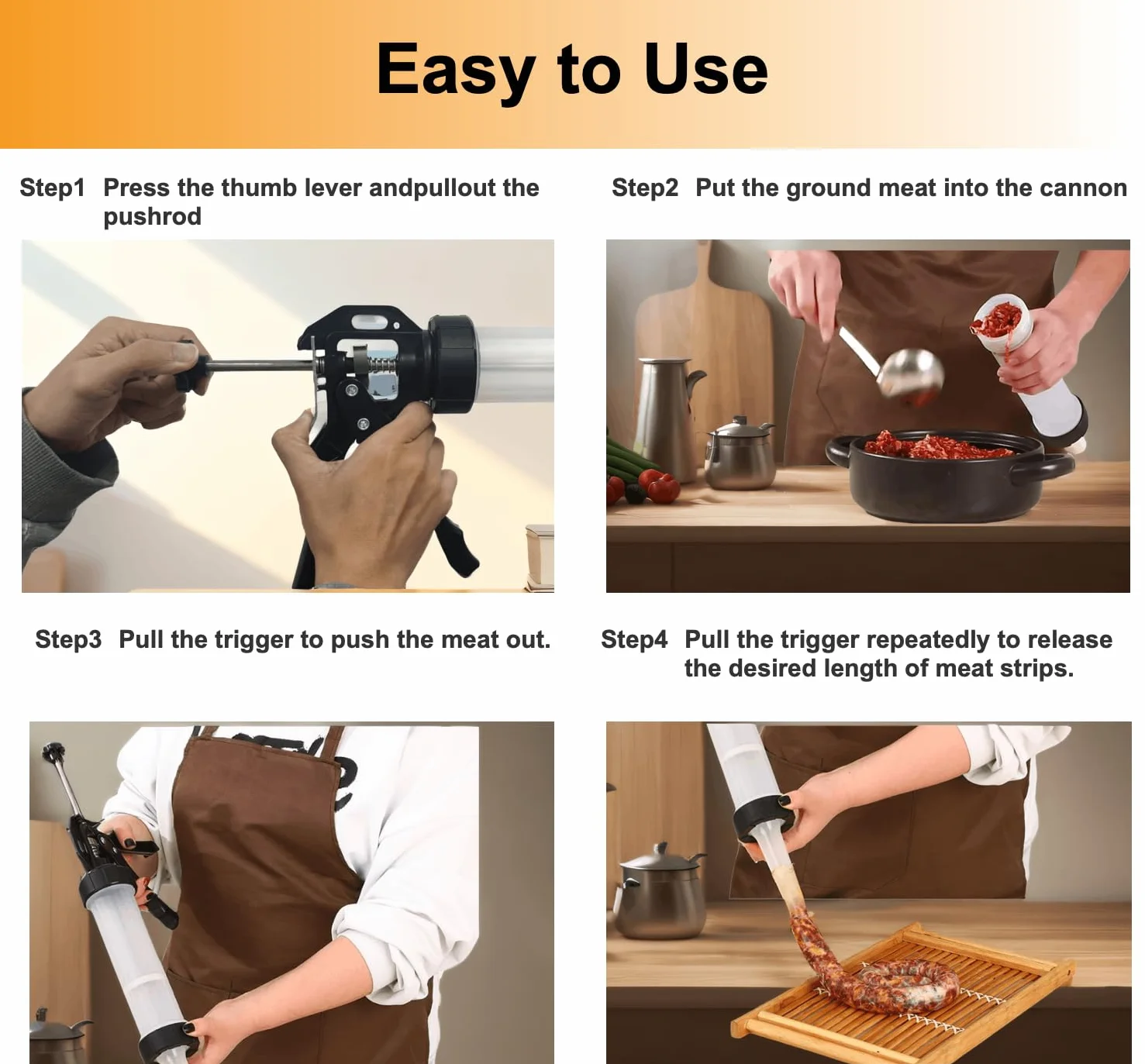 Easy to Use

Step1 Press the thumb lever andpullout the pushrod

Step2 Put the ground meat into the cannon

Step3 Pull the trigger to push the meat out.

Step4 Pull the trigger repeatedly to release the desired length of meat strips.