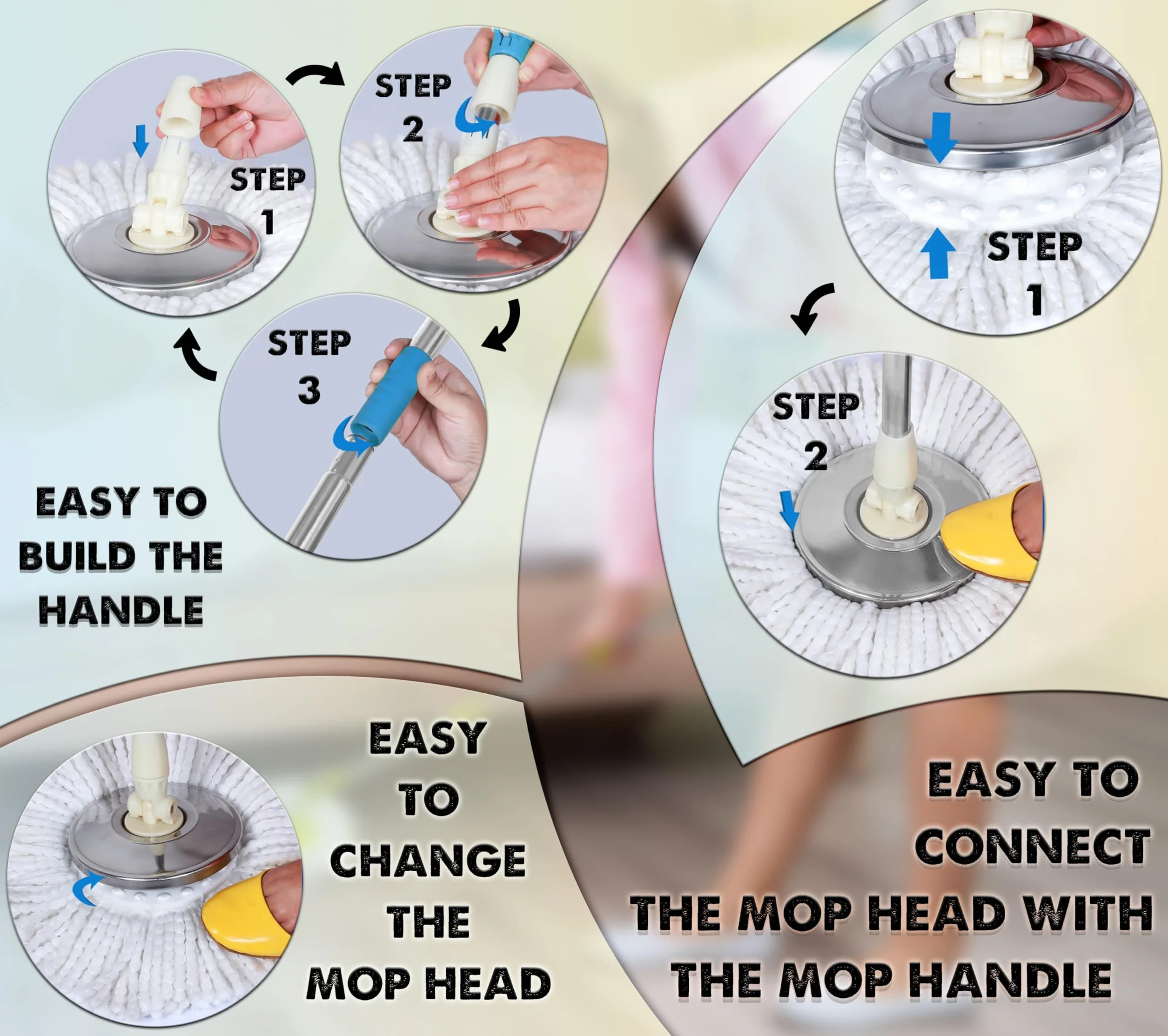 STEP
1

STEP
2

STEP
3

EASY TO
BUILD THE
HANDLE

STEP
1

STEP
2

EASY
TO
CHANGE
THE
MOP HEAD

EASY TO
CONNECT
THE MOP HEAD WITH
THE MOP HANDLE