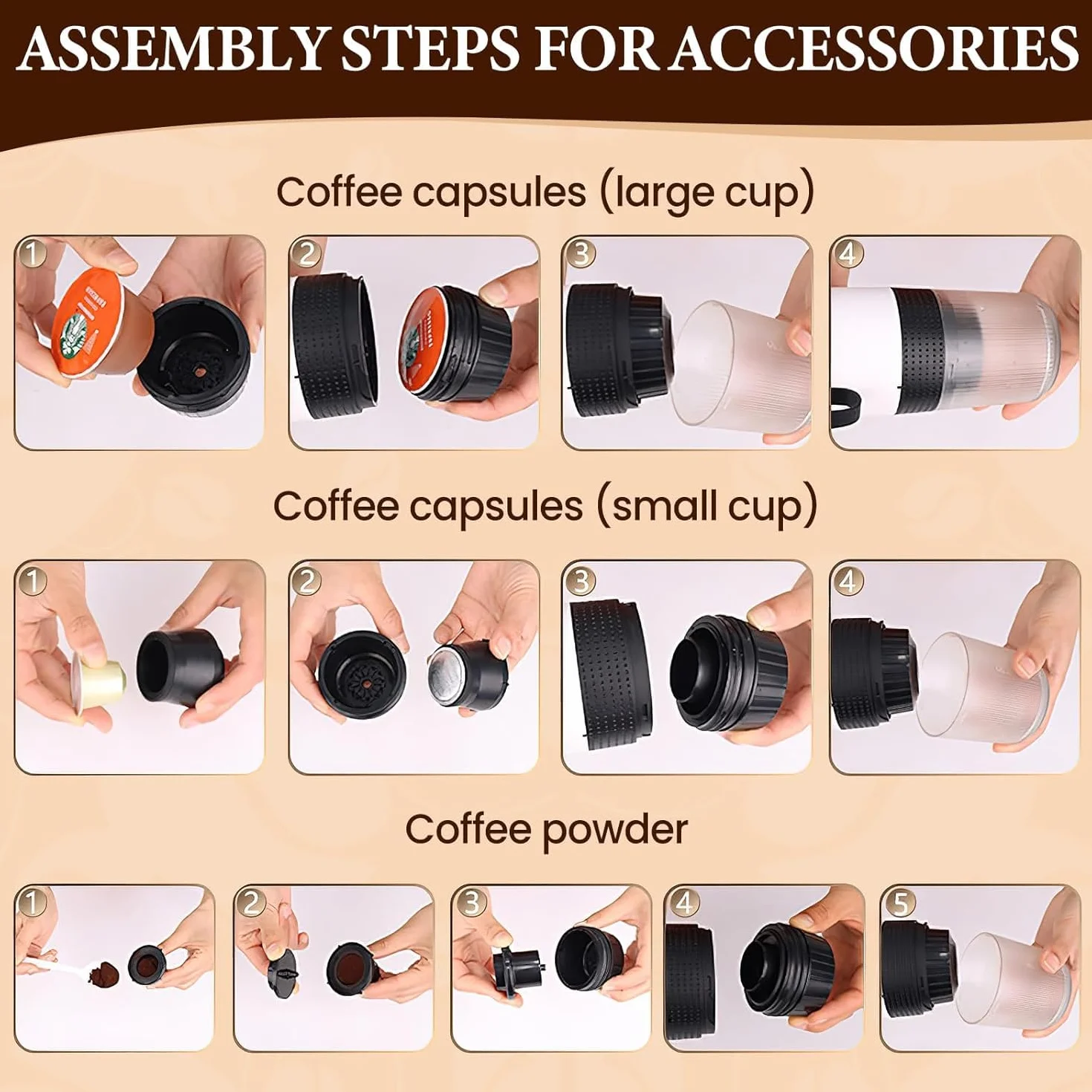 ASSEMBLY STEPS FOR ACCESSORIES

Coffee capsules (large cup)

1 2 3 4

Coffee capsules (small cup)

1 2 3 4

Coffee powder

1 2 3 4 5