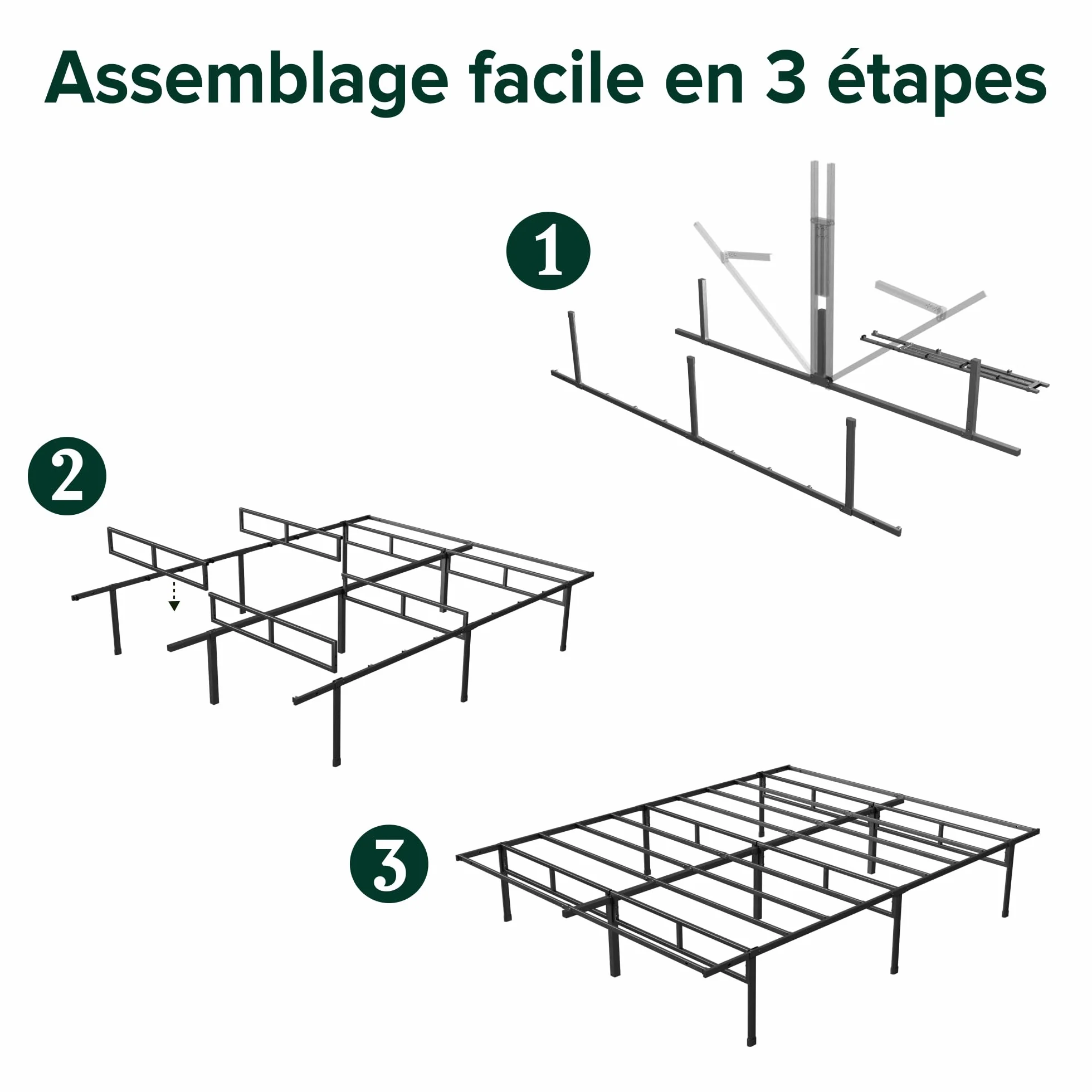 Assemblage facile en 3 étapes

1

2

3